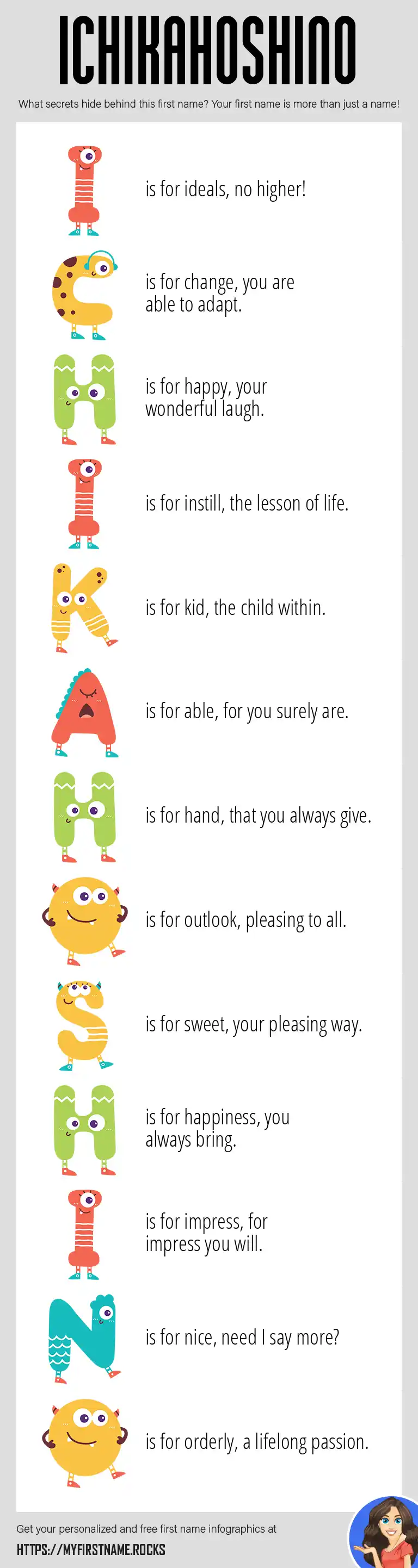 ICHIKAHOSHINO

What secrets hide behind this first name? Your first name is more than just a name!

I is for ideals, no higher!

C is for change, you are able to adapt.

H is for happy, your wonderful laugh.

I is for instill, the lesson of life.

K is for kid, the child within.

A is for able, for you surely are.

H is for hand, that you always give.

O is for outlook, pleasing to all.

S is for sweet, your pleasing way.

H is for happiness, you always bring.

I is for impress, for impress you will.

N is for nice, need I say more?

O is for orderly, a lifelong passion.

Get your personalized and free first name infographics at

HTTPS://MYFIRSTNAME.ROCKS