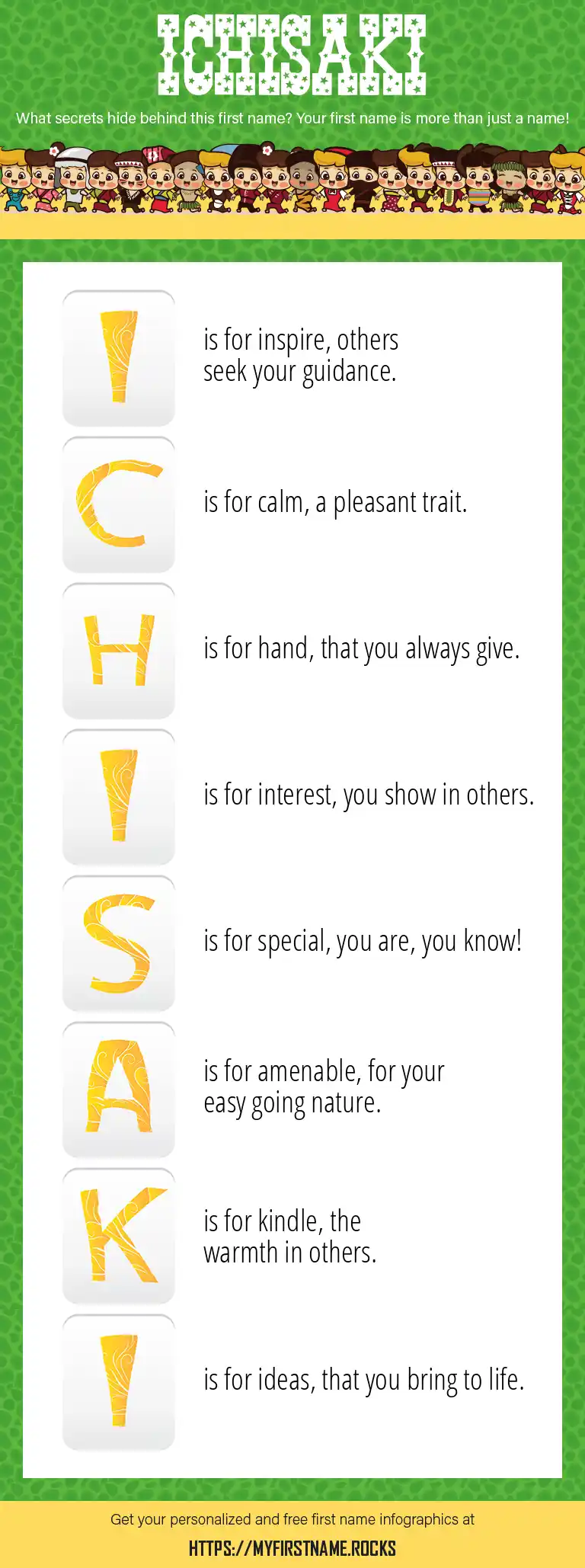 ICHISAKI

What secrets hide behind this first name? Your first name is more than just a name!

I is for inspire, others seek your guidance.

C is for calm, a pleasant trait.

H is for hand, that you always give.

I is for interest, you show in others.

S is for special, you are, you know!

A is for amenable, for your easy going nature.

K is for kindle, the warmth in others.

I is for ideas, that you bring to life.

Get your personalized and free first name infographics at

HTTPS://MYFIRSTNAME.ROCKS