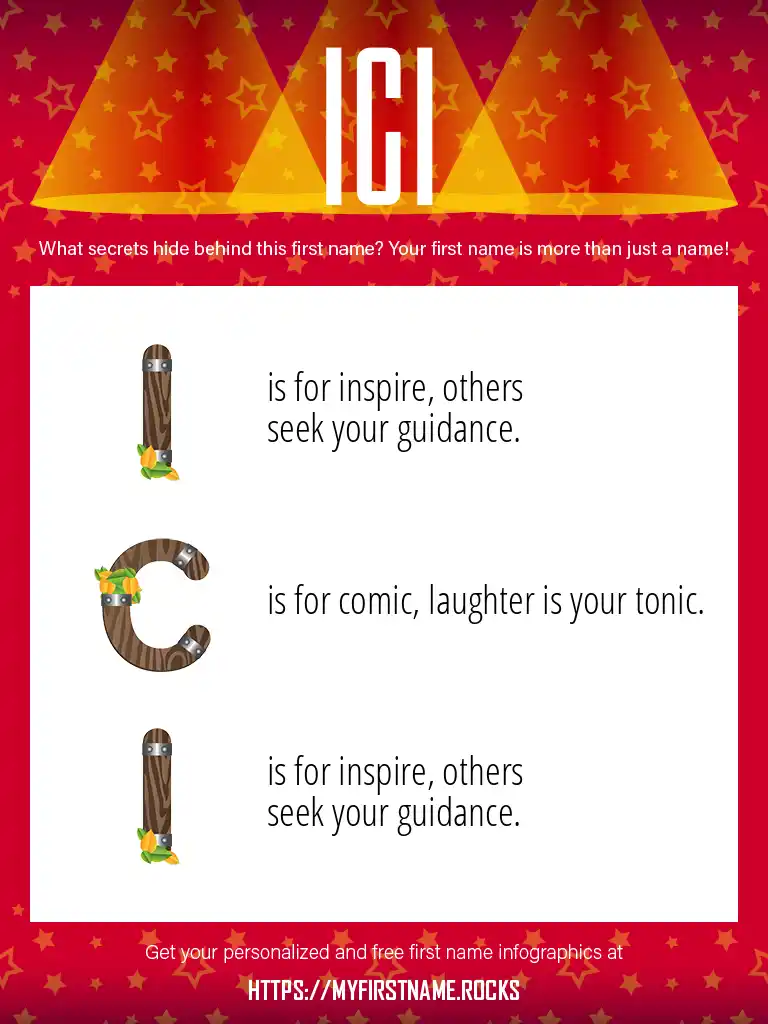 ICI

What secrets hide behind this first name? Your first name is more than just a name!

I is for inspire, others seek your guidance.

C is for comic, laughter is your tonic.

I is for inspire, others seek your guidance.

Get your personalized and free first name infographics at

HTTPS://MYFIRSTNAME.ROCKS