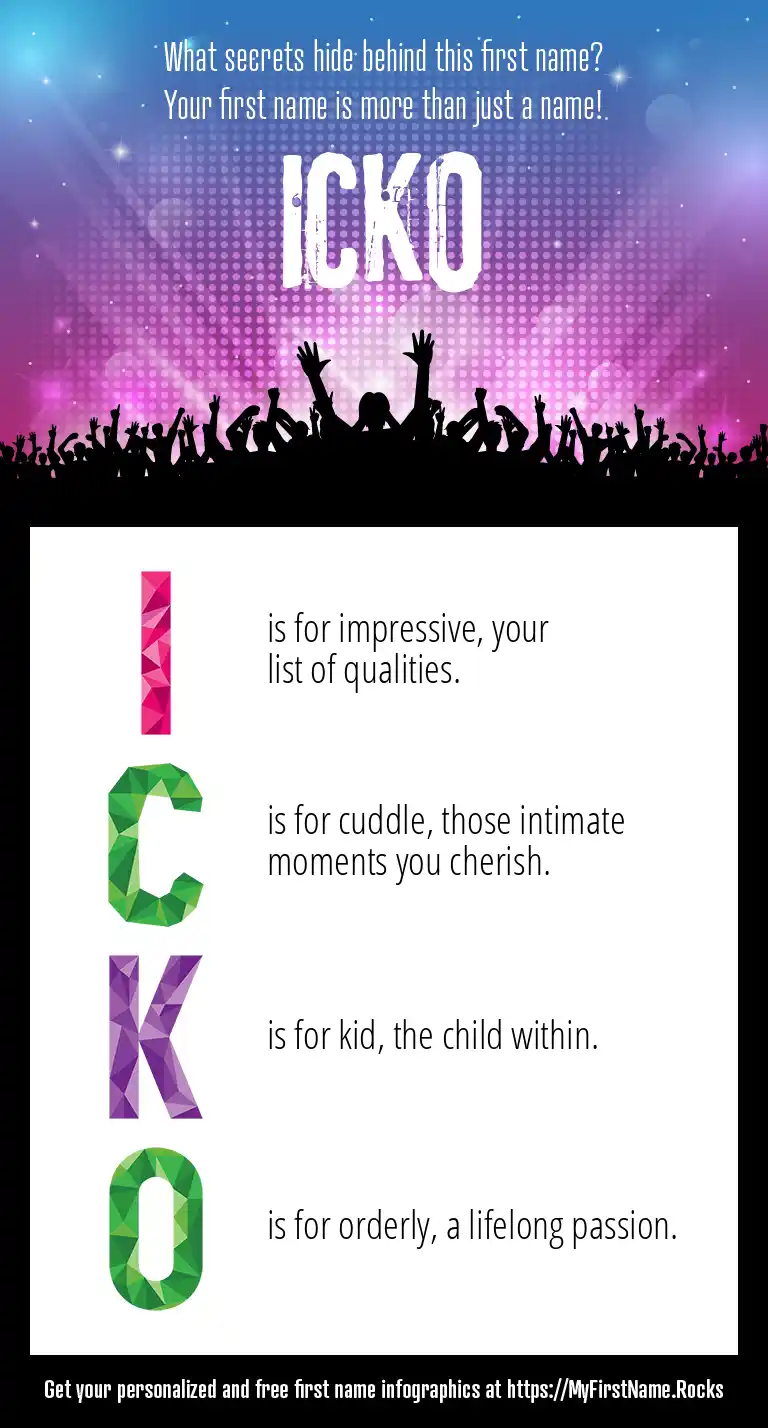 What secrets hide behind this first name?
Your first name is more than just a name!

ICKO

I is for impressive, your list of qualities.

C is for cuddle, those intimate moments you cherish.

K is for kid, the child within.

O is for orderly, a lifelong passion.

Get your personalized and free first name infographics at https://MyFirstName.Rocks