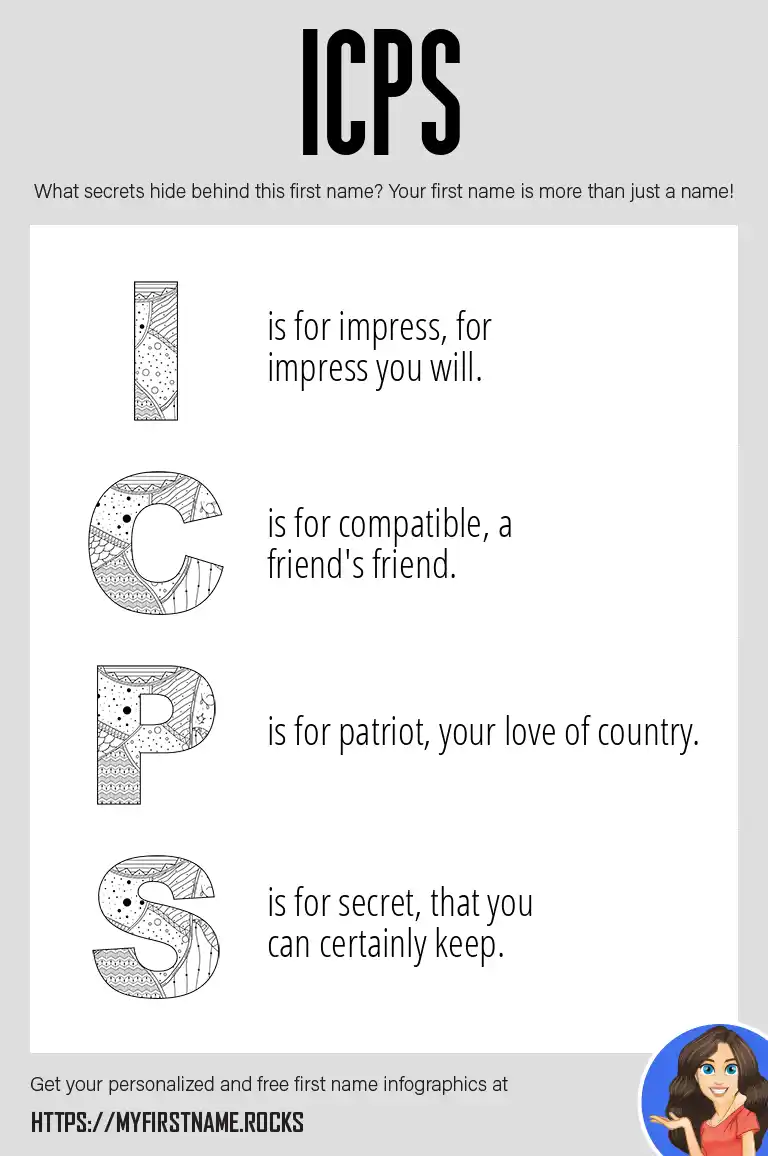 ICPS

What secrets hide behind this first name? Your first name is more than just a name!

I is for impress, for impress you will.

C is for compatible, a friend's friend.

P is for patriot, your love of country.

S is for secret, that you can certainly keep.

Get your personalized and free first name infographics at

HTTPS://MYFIRSTNAME.ROCKS