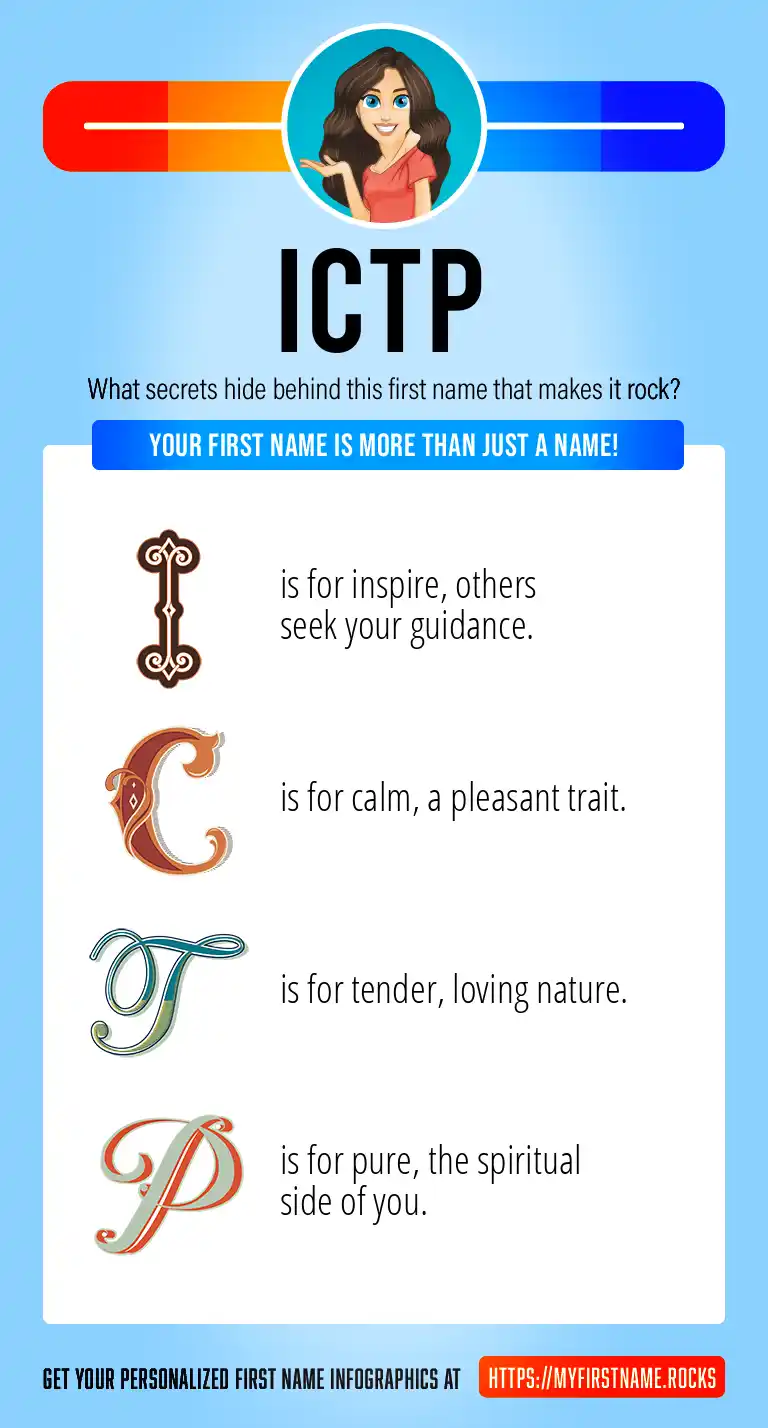 ICTP

What secrets hide behind this first name that makes it rock?

YOUR FIRST NAME IS MORE THAN JUST A NAME!

I is for inspire, others seek your guidance.

C is for calm, a pleasant trait.

T is for tender, loving nature.

P is for pure, the spiritual side of you.

GET YOUR PERSONALIZED FIRST NAME INFOGRAPHICS AT HTTPS://MYFIRSTNAME.ROCKS