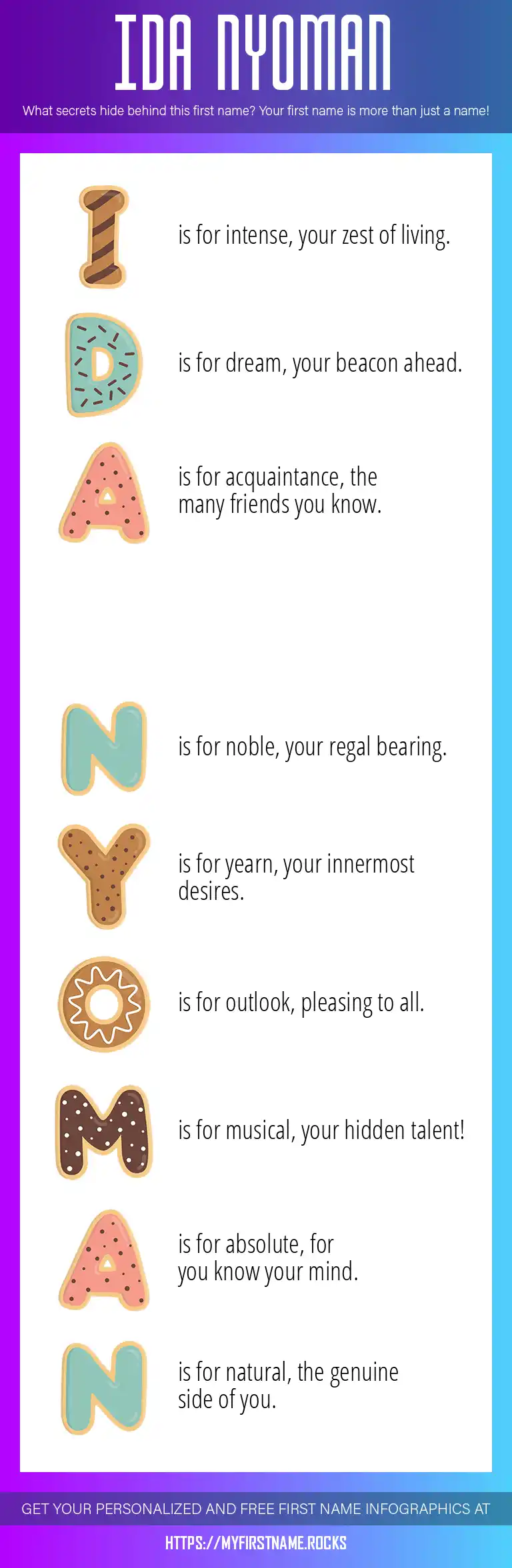 IDA NYOMAN

What secrets hide behind this first name? Your first name is more than just a name!

I is for intense, your zest of living.

D is for dream, your beacon ahead.

A is for acquaintance, the many friends you know.

N is for noble, your regal bearing.

Y is for yearn, your innermost desires.

O is for outlook, pleasing to all.

M is for musical, your hidden talent!

A is for absolute, for you know your mind.

N is for natural, the genuine side of you.

GET YOUR PERSONALIZED AND FREE FIRST NAME INFOGRAPHICS AT

HTTPS://MYFIRSTNAME.ROCKS