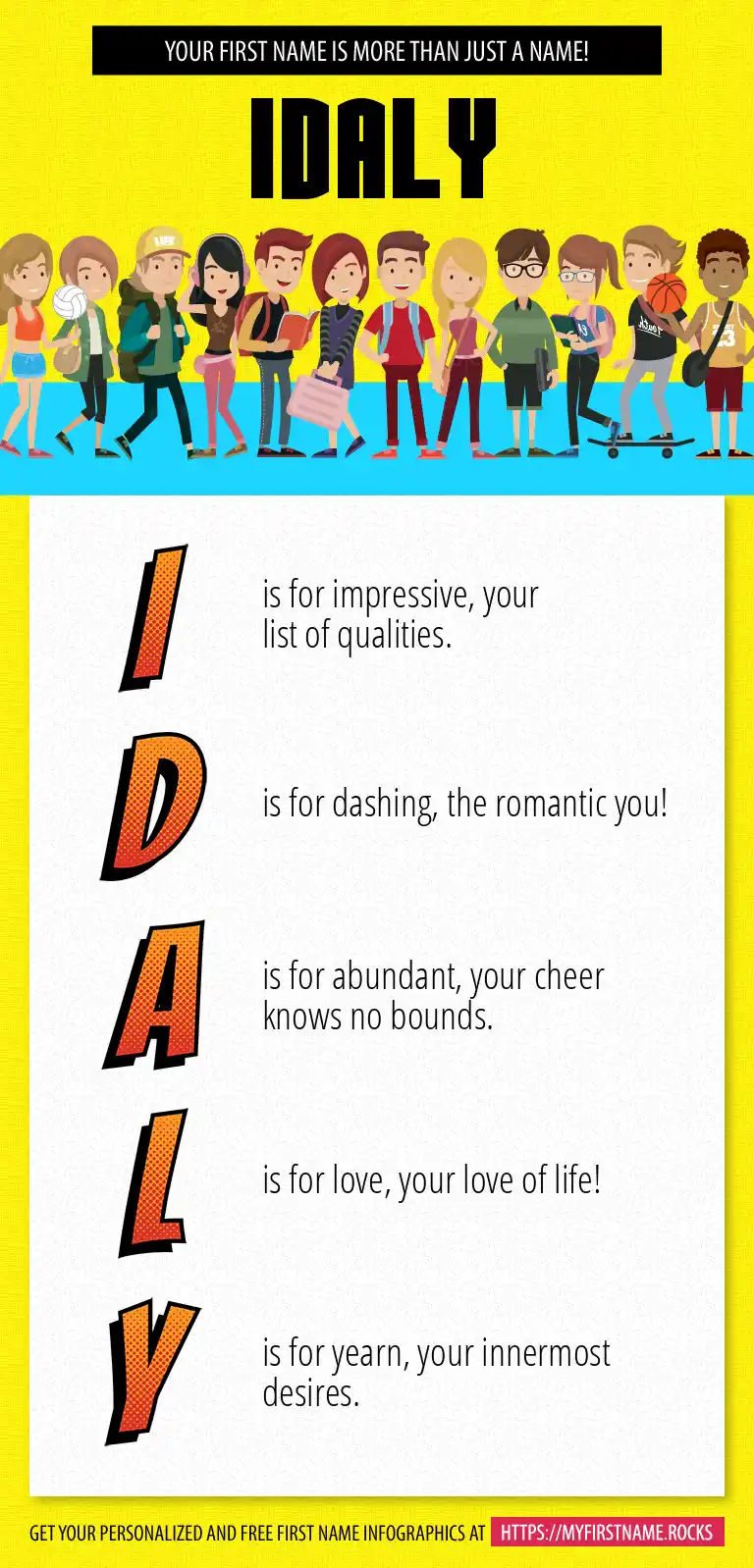 YOUR FIRST NAME IS MORE THAN JUST A NAME!

IDALY

I is for impressive, your list of qualities.

D is for dashing, the romantic you!

A is for abundant, your cheer knows no bounds.

L is for love, your love of life!

Y is for yearn, your innermost desires.

GET YOUR PERSONALIZED AND FREE FIRST NAME INFOGRAPHICS AT HTTPS://MYFIRSTNAME.ROCKS