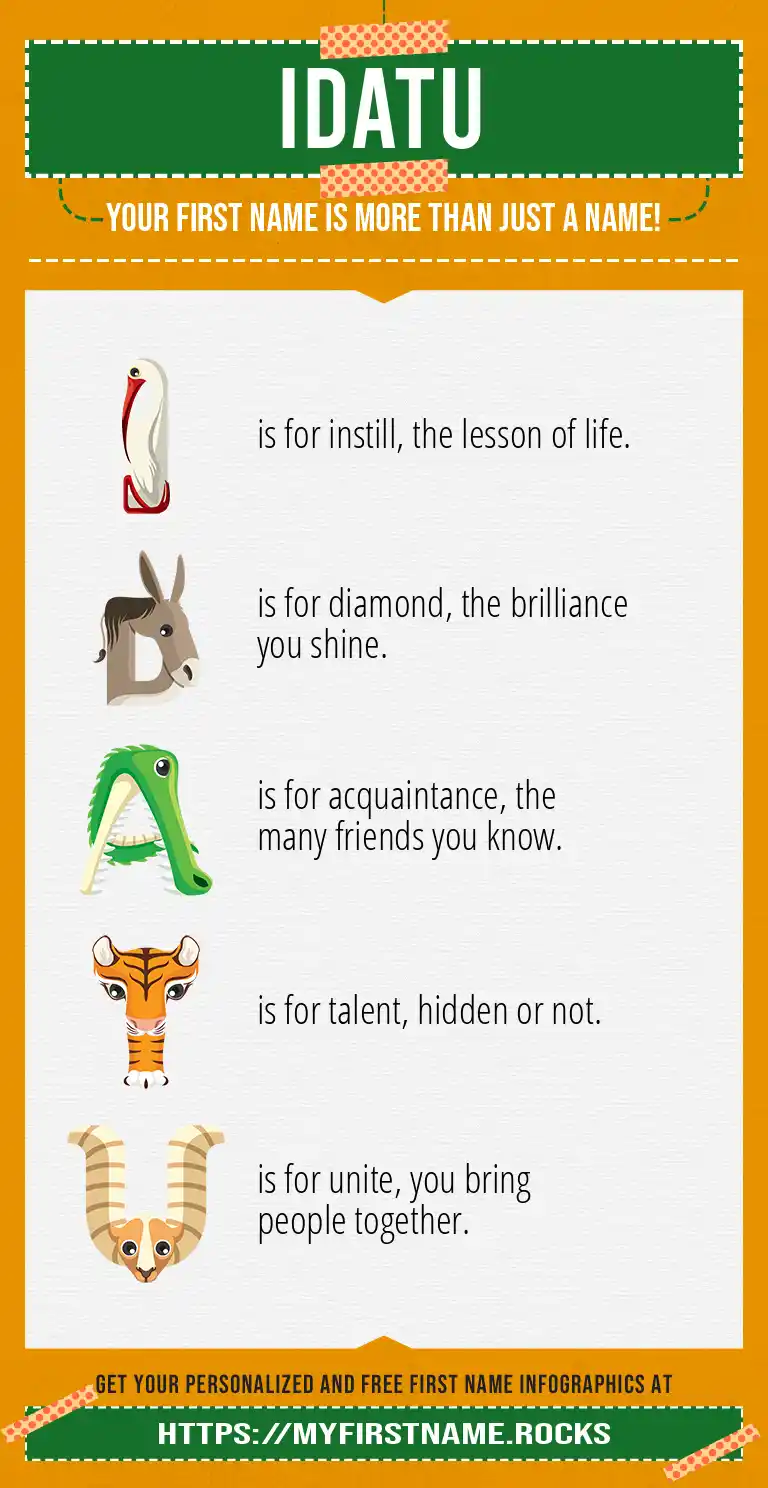 IDATU

YOUR FIRST NAME IS MORE THAN JUST A NAME!

I is for instill, the lesson of life.

D is for diamond, the brilliance you shine.

A is for acquaintance, the many friends you know.

T is for talent, hidden or not.

U is for unite, you bring people together.

GET YOUR PERSONALIZED AND FREE FIRST NAME INFOGRAPHICS AT

HTTPS://MYFIRSTNAME.ROCKS