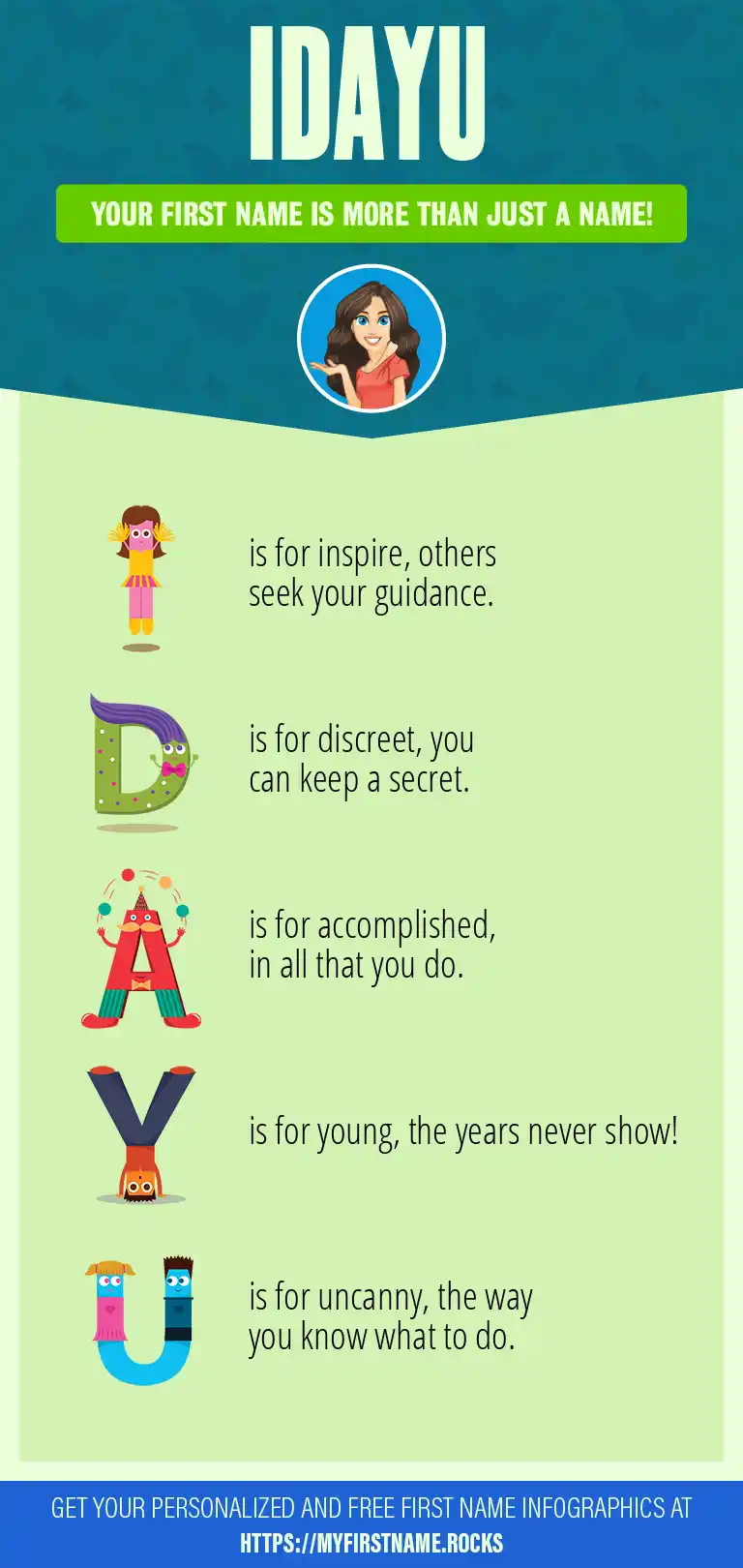 IDAYU

YOUR FIRST NAME IS MORE THAN JUST A NAME!

I is for inspire, others seek your guidance.

D is for discreet, you can keep a secret.

A is for accomplished, in all that you do.

Y is for young, the years never show!

U is for uncanny, the way you know what to do.

GET YOUR PERSONALIZED AND FREE FIRST NAME INFOGRAPHICS AT HTTPS://MYFIRSTNAME.ROCKS