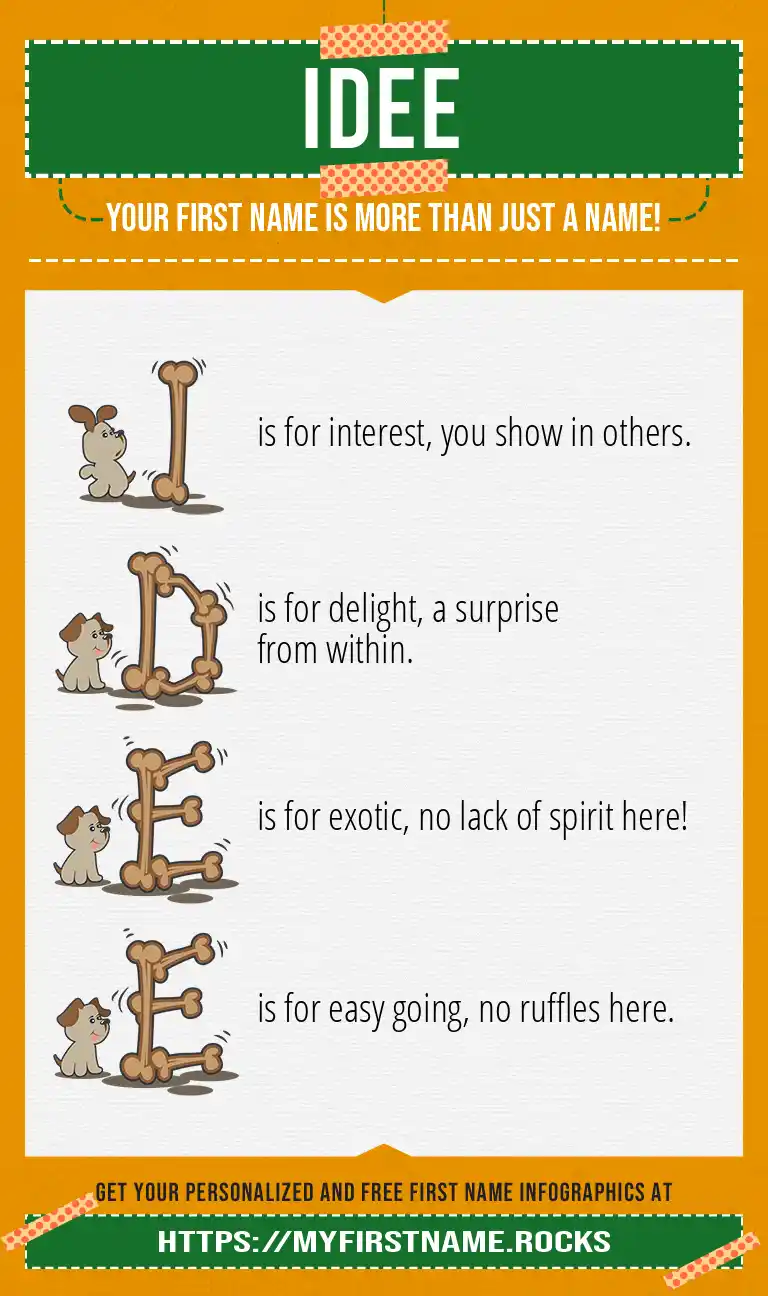 IDEE

YOUR FIRST NAME IS MORE THAN JUST A NAME!

I is for interest, you show in others.

D is for delight, a surprise from within.

E is for exotic, no lack of spirit here!

E is for easy going, no ruffles here.

GET YOUR PERSONALIZED AND FREE FIRST NAME INFOGRAPHICS AT

HTTPS://MYFIRSTNAME.ROCKS