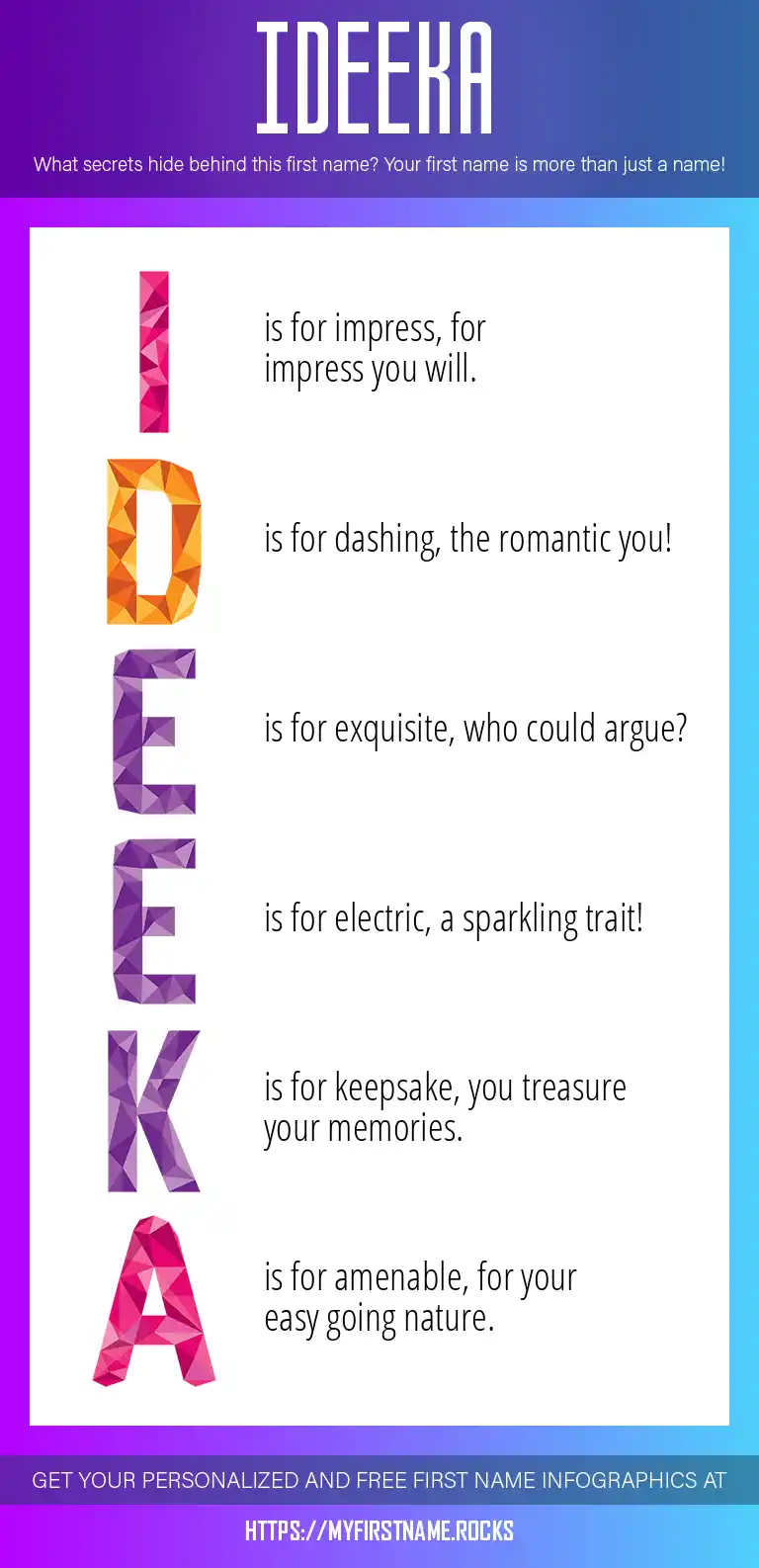 IDEEKA

What secrets hide behind this first name? Your first name is more than just a name!

I is for impress, for impress you will.

D is for dashing, the romantic you!

E is for exquisite, who could argue?

E is for electric, a sparkling trait!

K is for keepsake, you treasure your memories.

A is for amenable, for your easy going nature.

GET YOUR PERSONALIZED AND FREE FIRST NAME INFOGRAPHICS AT

HTTPS://MYFIRSTNAME.ROCKS