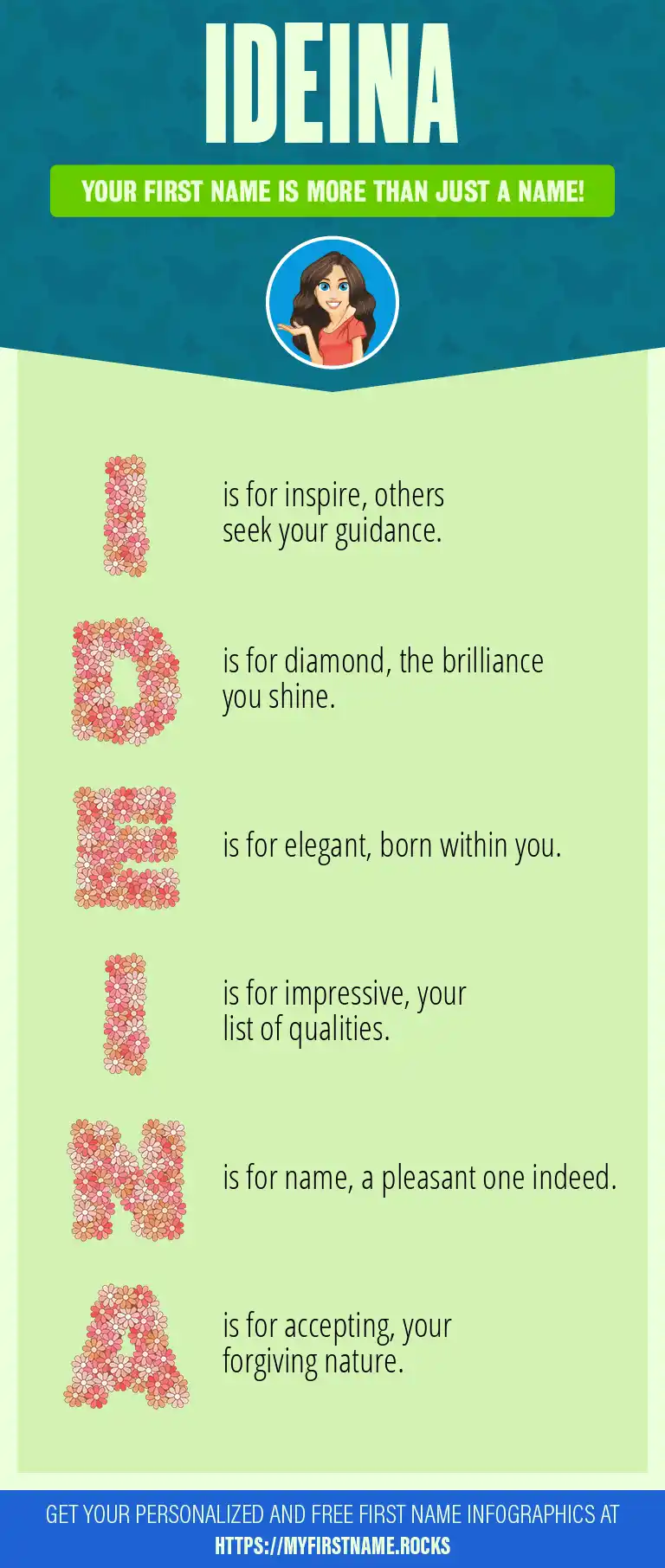 IDEINA

YOUR FIRST NAME IS MORE THAN JUST A NAME!

I is for inspire, others seek your guidance.

D is for diamond, the brilliance you shine.

E is for elegant, born within you.

I is for impressive, your list of qualities.

N is for name, a pleasant one indeed.

A is for accepting, your forgiving nature.

GET YOUR PERSONALIZED AND FREE FIRST NAME INFOGRAPHICS AT HTTPS://MYFIRSTNAME.ROCKS