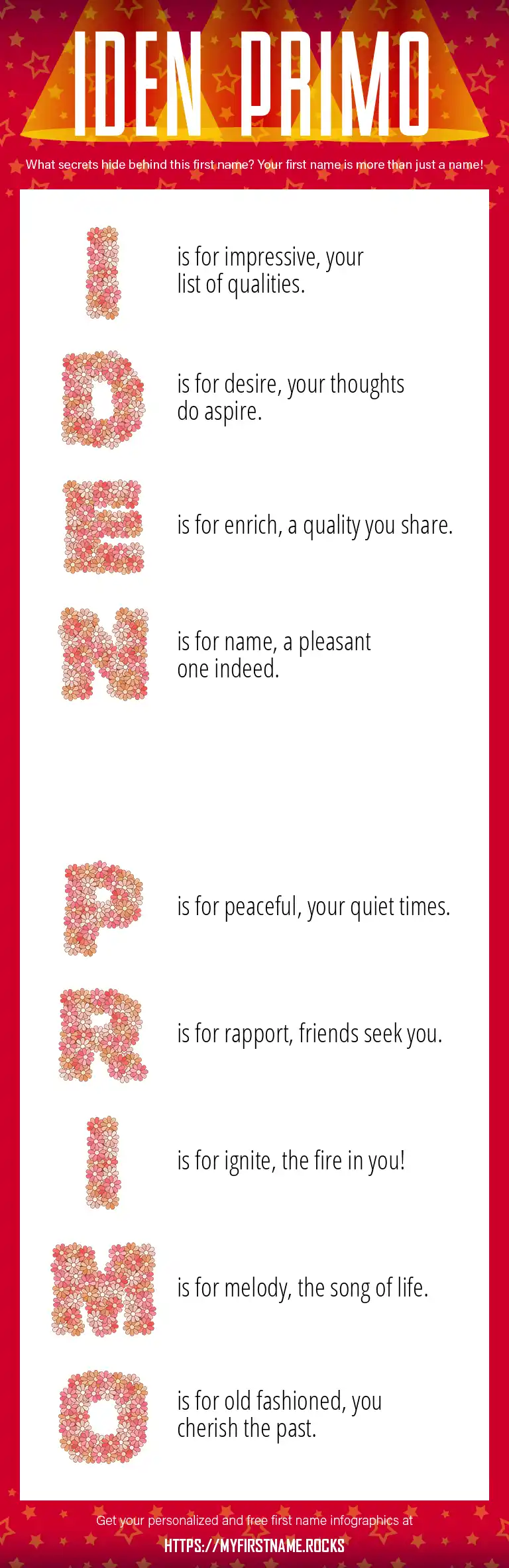 IDEN PRIMO

What secrets hide behind this first name? Your first name is more than just a name!

I is for impressive, your list of qualities.

D is for desire, your thoughts do aspire.

E is for enrich, a quality you share.

N is for name, a pleasant one indeed.

P is for peaceful, your quiet times.

R is for rapport, friends seek you.

I is for ignite, the fire in you!

M is for melody, the song of life.

O is for old fashioned, you cherish the past.

Get your personalized and free first name infographics at

HTTPS://MYFIRSTNAME.ROCKS