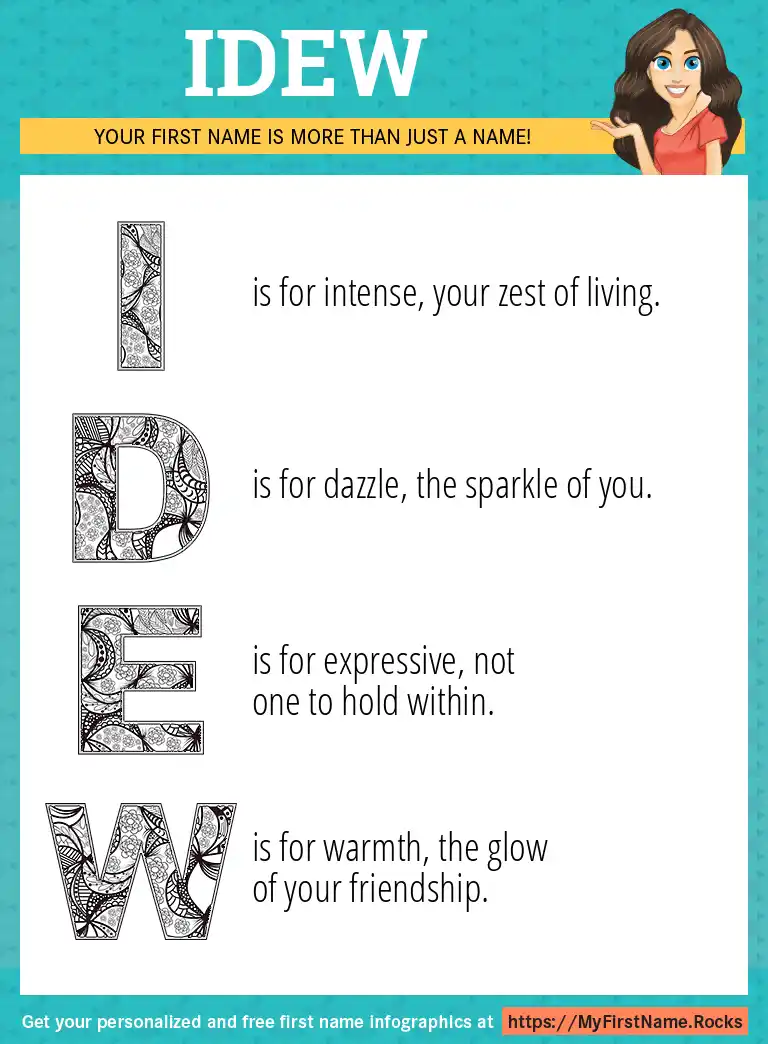 IDEW

YOUR FIRST NAME IS MORE THAN JUST A NAME!

I is for intense, your zest of living.

D is for dazzle, the sparkle of you.

E is for expressive, not one to hold within.

W is for warmth, the glow of your friendship.

Get your personalized and free first name infographics at https://MyFirstName.Rocks