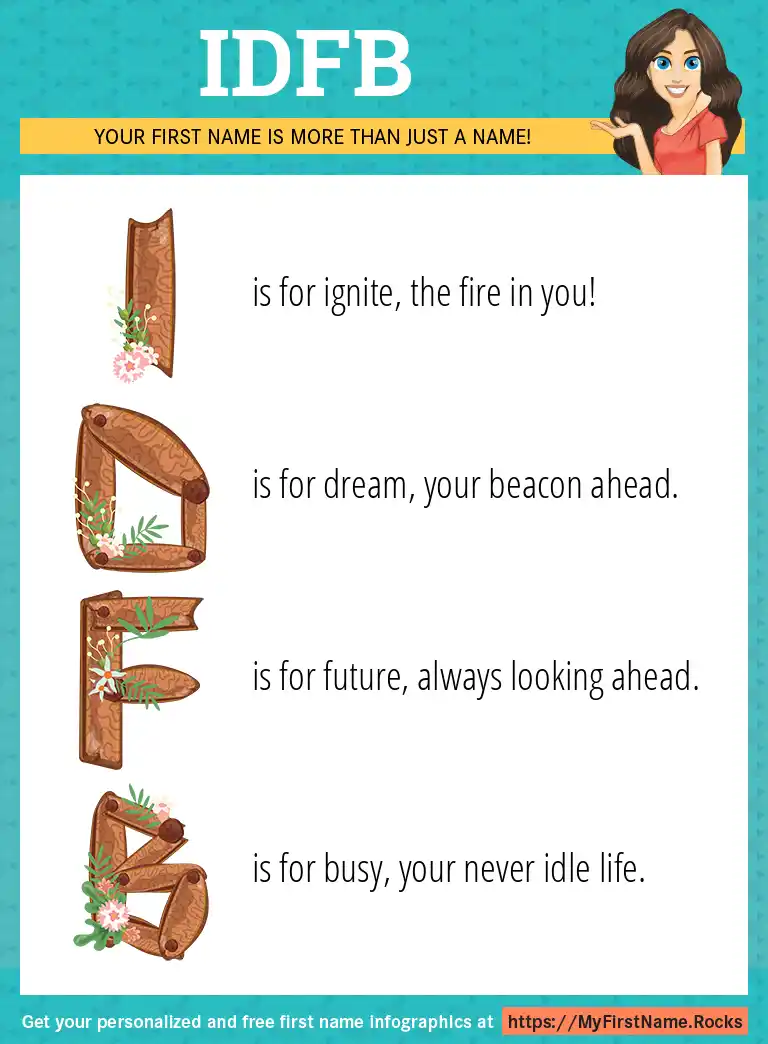 IDFB

YOUR FIRST NAME IS MORE THAN JUST A NAME!

I is for ignite, the fire in you!

D is for dream, your beacon ahead.

F is for future, always looking ahead.

B is for busy, your never idle life.

Get your personalized and free first name infographics at https://MyFirstName.Rocks