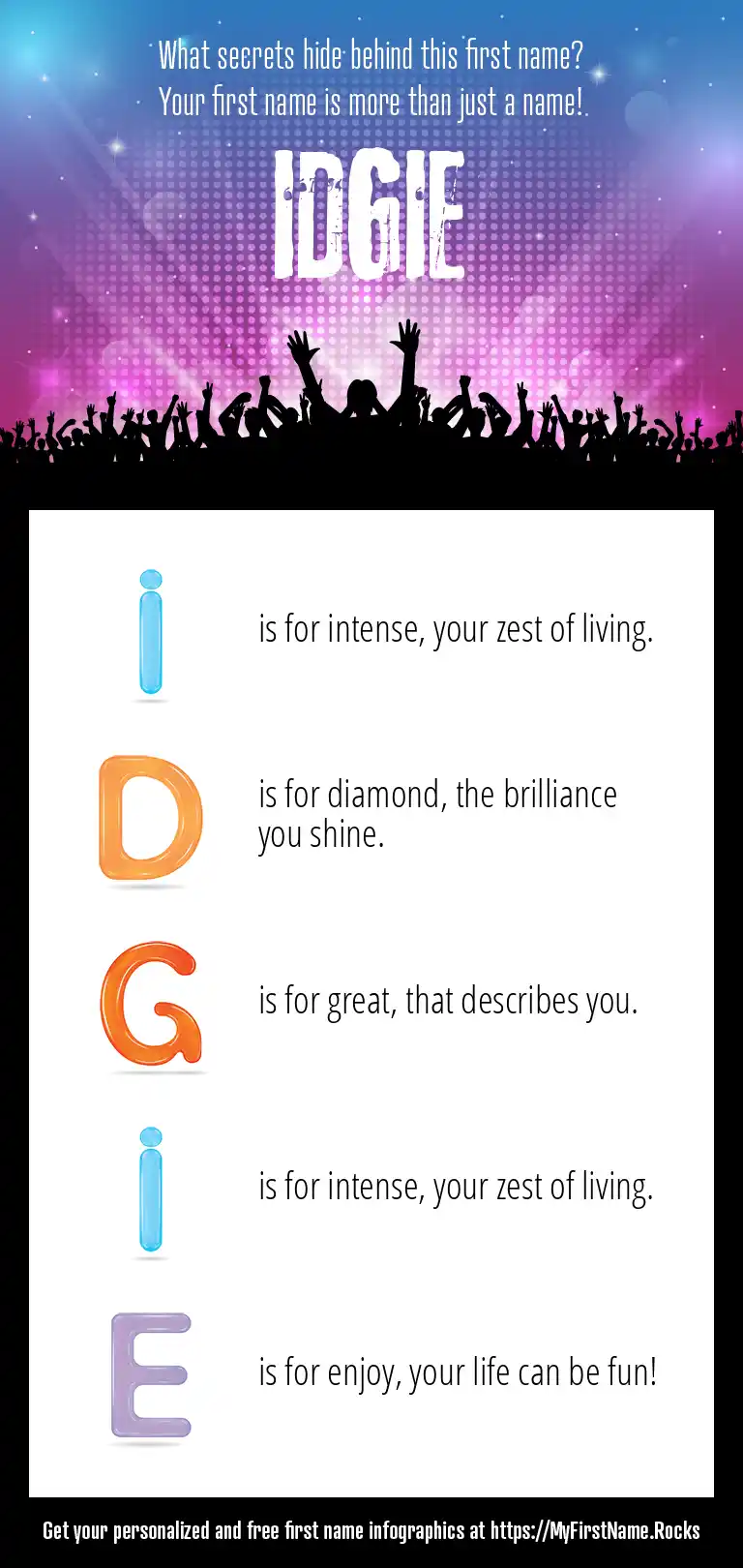 What secrets hide behind this first name?
Your first name is more than just a name!

IDGIE

i

is for intense, your zest of living.

D

is for diamond, the brilliance you shine.

G

is for great, that describes you.

i

is for intense, your zest of living.

E

is for enjoy, your life can be fun!

Get your personalized and free first name infographics at https://MyFirstName.Rocks