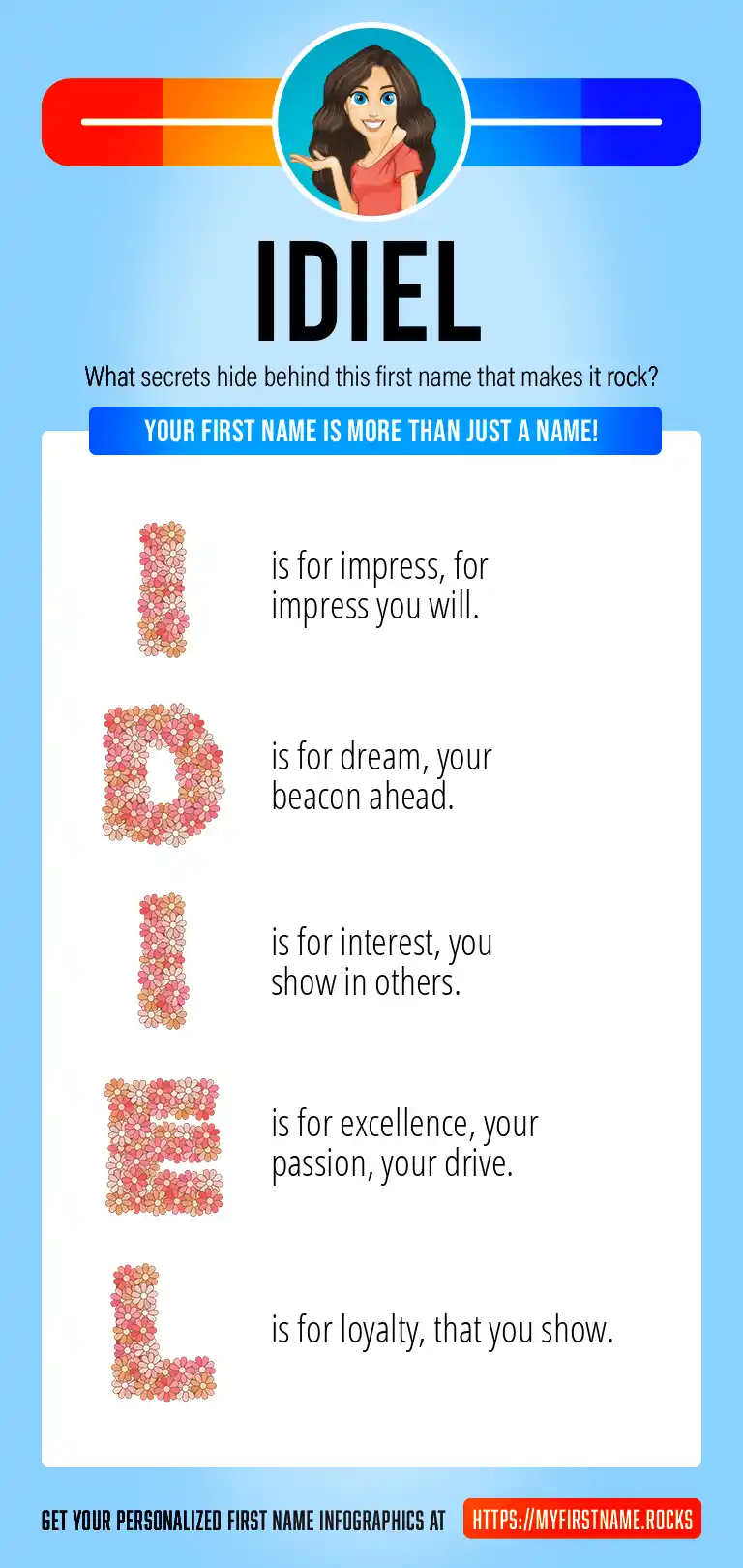 IDIEL

What secrets hide behind this first name that makes it rock?

YOUR FIRST NAME IS MORE THAN JUST A NAME!

I is for impress, for impress you will.

D is for dream, your beacon ahead.

I is for interest, you show in others.

E is for excellence, your passion, your drive.

L is for loyalty, that you show.

GET YOUR PERSONALIZED FIRST NAME INFOGRAPHICS AT HTTPS://MYFIRSTNAME.ROCKS