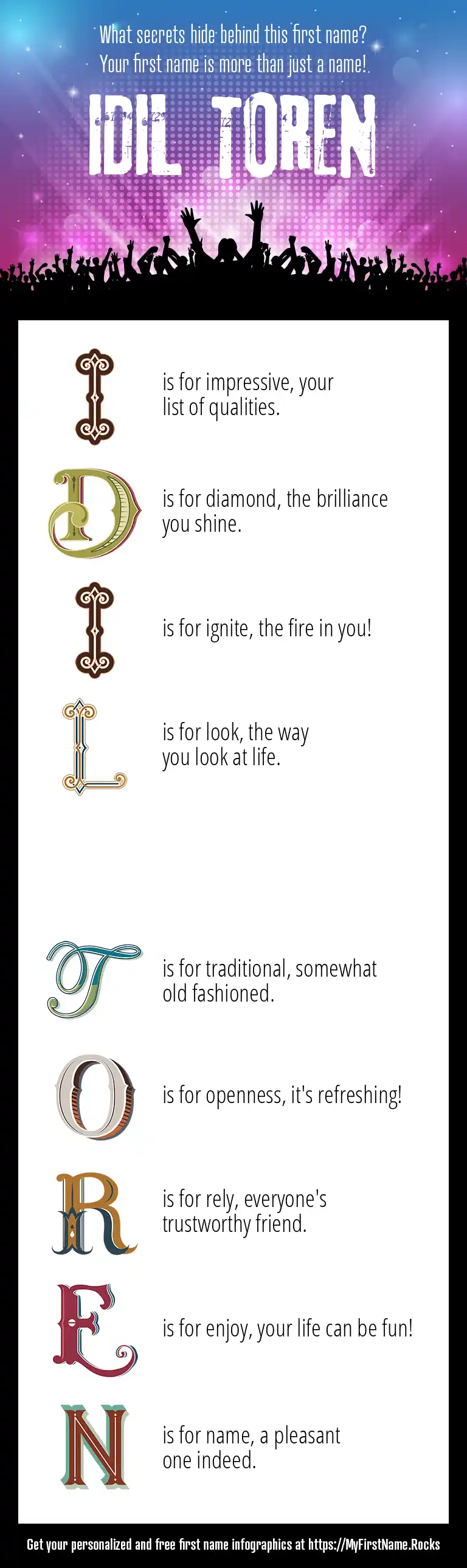 What secrets hide behind this first name?
Your first name is more than just a name!

IDIL TOREN

I is for impressive, your list of qualities.

D is for diamond, the brilliance you shine.

I is for ignite, the fire in you!

L is for look, the way you look at life.

T is for traditional, somewhat old fashioned.

O is for openness, it's refreshing!

R is for rely, everyone's trustworthy friend.

E is for enjoy, your life can be fun!

N is for name, a pleasant one indeed.

Get your personalized and free first name infographics at https://MyFirstName.Rocks