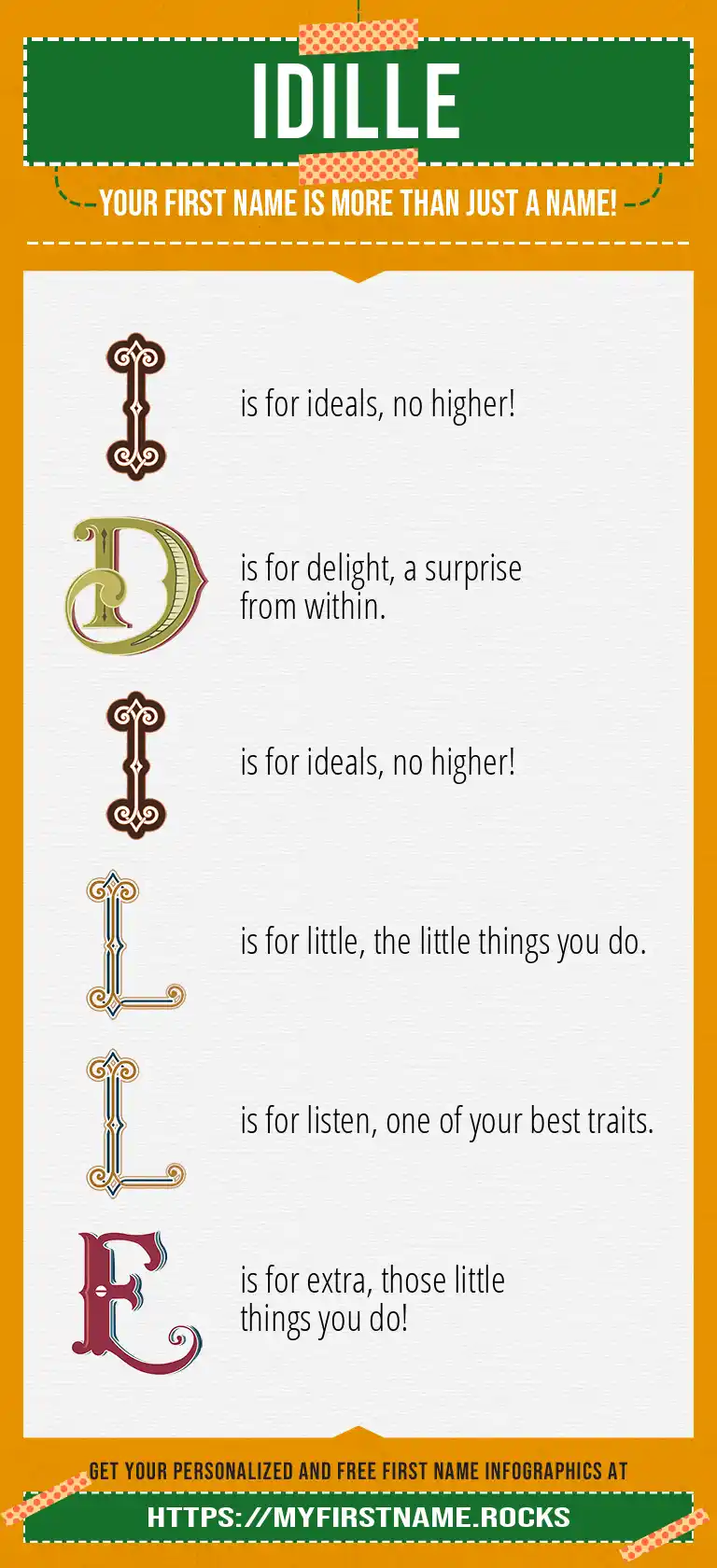 IDILLE

YOUR FIRST NAME IS MORE THAN JUST A NAME!

I is for ideals, no higher!

D is for delight, a surprise from within.

I is for ideals, no higher!

L is for little, the little things you do.

L is for listen, one of your best traits.

E is for extra, those little things you do!

GET YOUR PERSONALIZED AND FREE FIRST NAME INFOGRAPHICS AT

HTTPS://MYFIRSTNAME.ROCKS