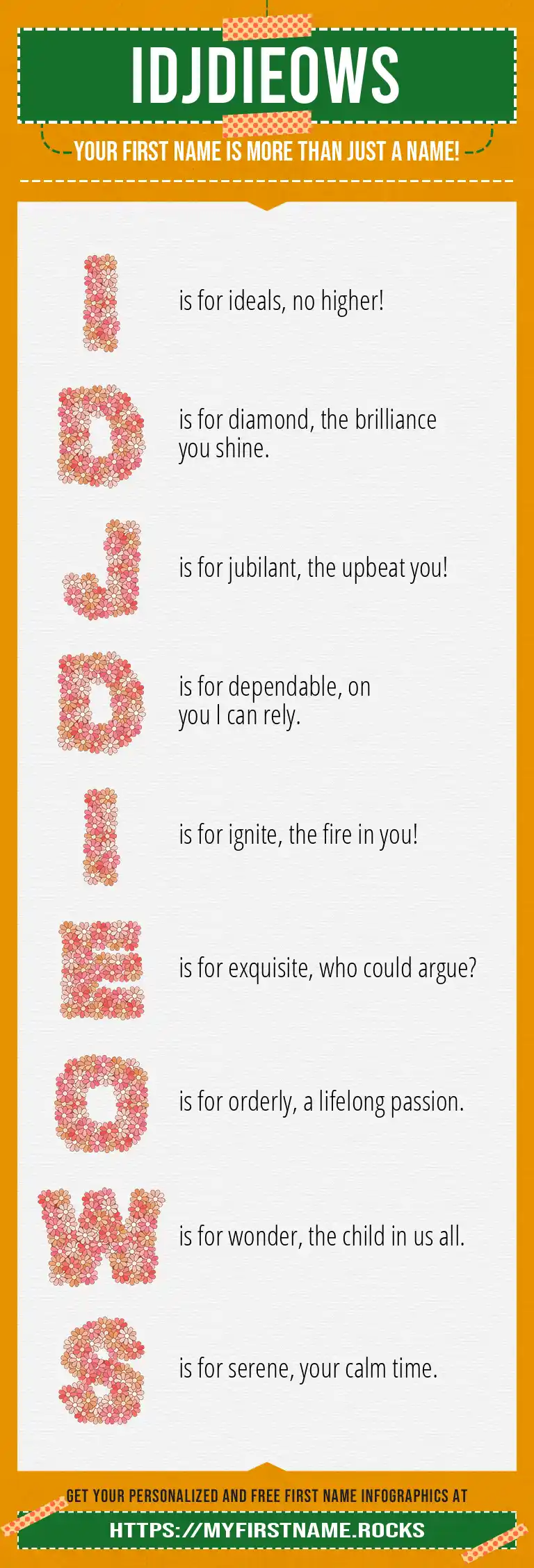 IDJDIEOWS

YOUR FIRST NAME IS MORE THAN JUST A NAME!

I is for ideals, no higher!

D is for diamond, the brilliance you shine.

J is for jubilant, the upbeat you!

D is for dependable, on you I can rely.

I is for ignite, the fire in you!

E is for exquisite, who could argue?

O is for orderly, a lifelong passion.

W is for wonder, the child in us all.

S is for serene, your calm time.

GET YOUR PERSONALIZED AND FREE FIRST NAME INFOGRAPHICS AT

HTTPS://MYFIRSTNAME.ROCKS