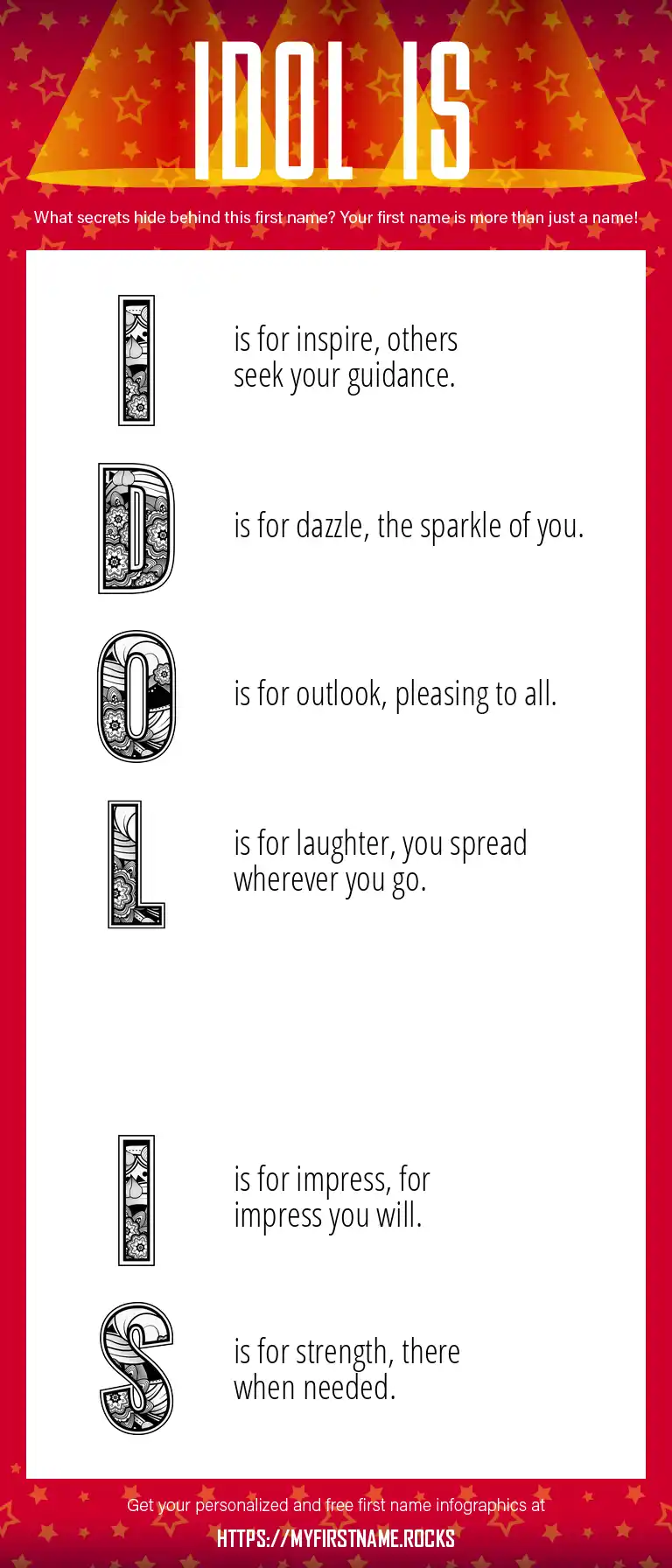 IDOL IS

What secrets hide behind this first name? Your first name is more than just a name!

I is for inspire, others seek your guidance.

D is for dazzle, the sparkle of you.

O is for outlook, pleasing to all.

L is for laughter, you spread wherever you go.

I is for impress, for impress you will.

S is for strength, there when needed.

Get your personalized and free first name infographics at

HTTPS://MYFIRSTNAME.ROCKS