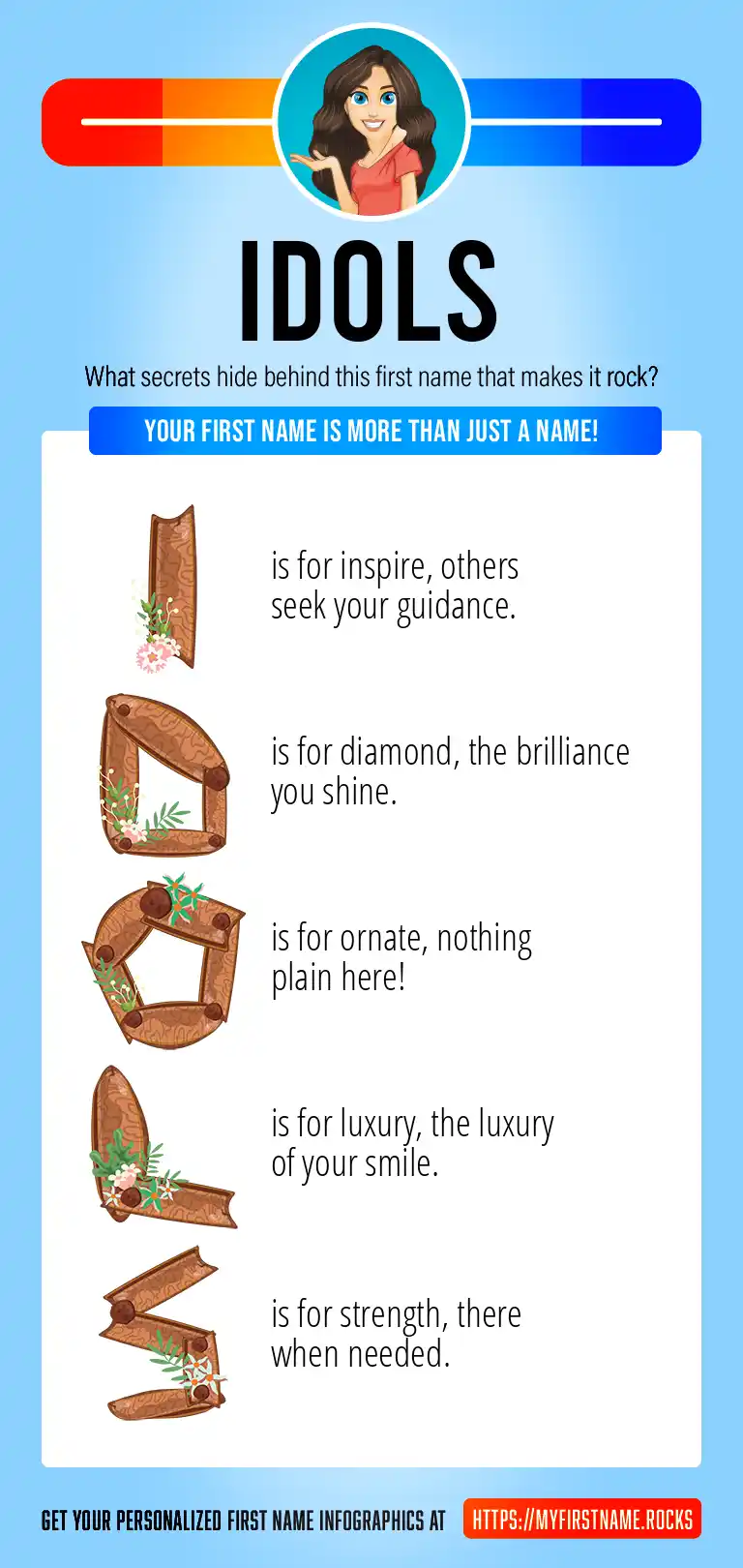 IDOLS

What secrets hide behind this first name that makes it rock?

YOUR FIRST NAME IS MORE THAN JUST A NAME!

I is for inspire, others seek your guidance.

D is for diamond, the brilliance you shine.

O is for ornate, nothing plain here!

L is for luxury, the luxury of your smile.

S is for strength, there when needed.

GET YOUR PERSONALIZED FIRST NAME INFOGRAPHICS AT HTTPS://MYFIRSTNAME.ROCKS