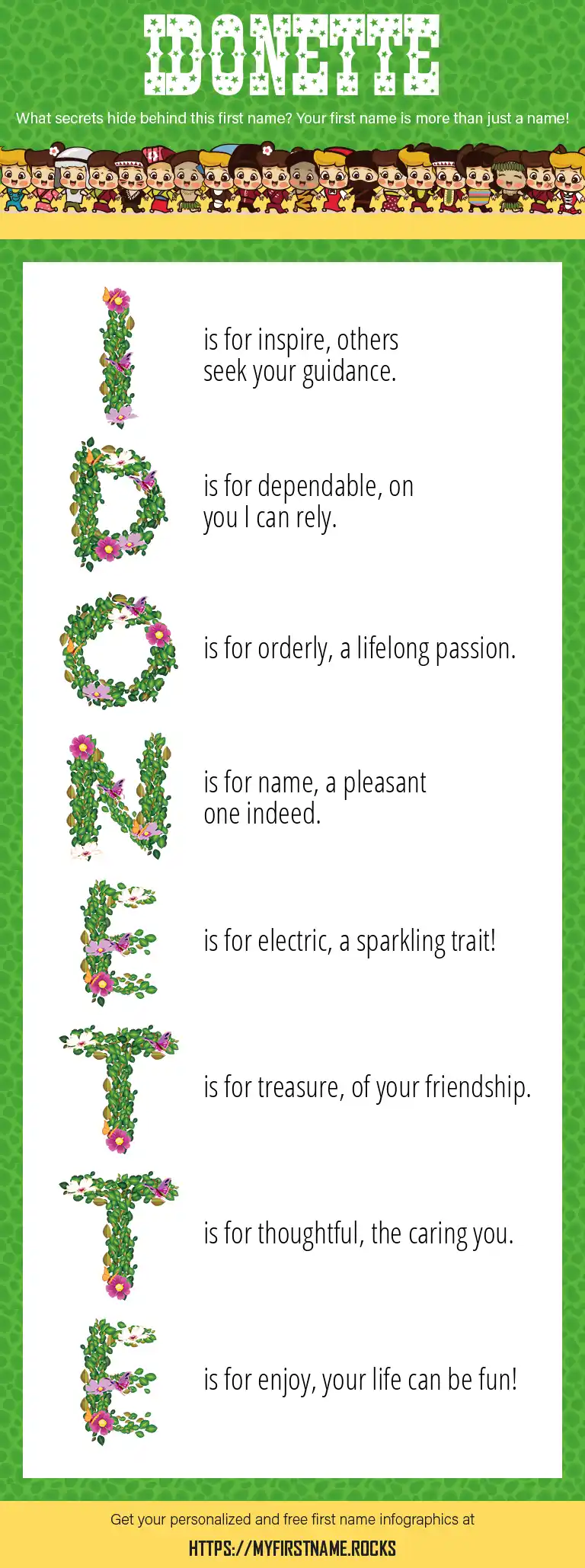 IDONETTE

What secrets hide behind this first name? Your first name is more than just a name!

I is for inspire, others seek your guidance.

D is for dependable, on you I can rely.

O is for orderly, a lifelong passion.

N is for name, a pleasant one indeed.

E is for electric, a sparkling trait!

T is for treasure, of your friendship.

T is for thoughtful, the caring you.

E is for enjoy, your life can be fun!

Get your personalized and free first name infographics at

HTTPS://MYFIRSTNAME.ROCKS