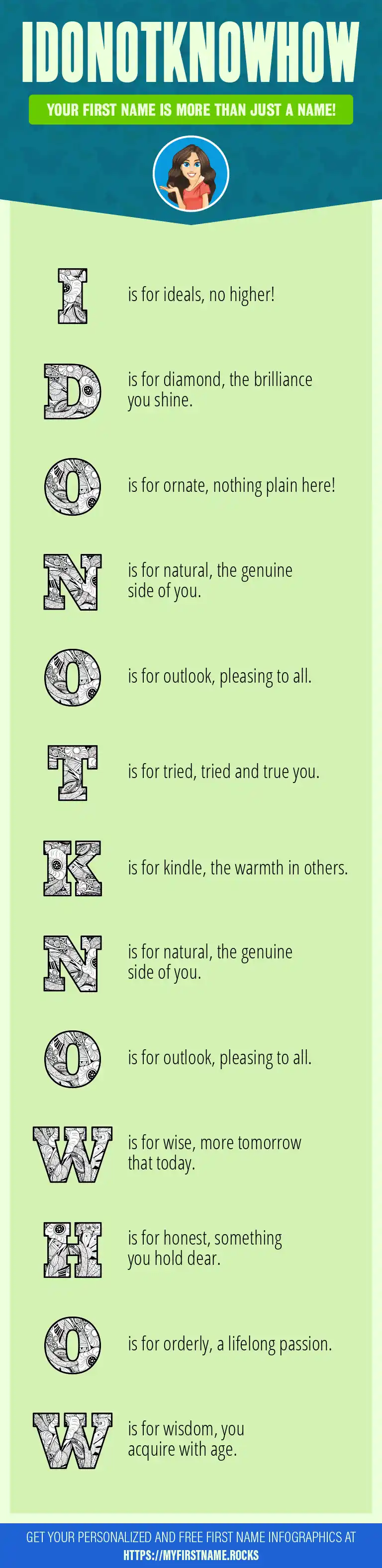 IDONOTKNOWHOW

YOUR FIRST NAME IS MORE THAN JUST A NAME!

I is for ideals, no higher!

D is for diamond, the brilliance you shine.

O is for ornate, nothing plain here!

N is for natural, the genuine side of you.

O is for outlook, pleasing to all.

T is for tried, tried and true you.

K is for kindle, the warmth in others.

N is for natural, the genuine side of you.

O is for outlook, pleasing to all.

W is for wise, more tomorrow that today.

H is for honest, something you hold dear.

O is for orderly, a lifelong passion.

W is for wisdom, you acquire with age.

GET YOUR PERSONALIZED AND FREE FIRST NAME INFOGRAPHICS AT HTTPS://MYFIRSTNAME.ROCKS