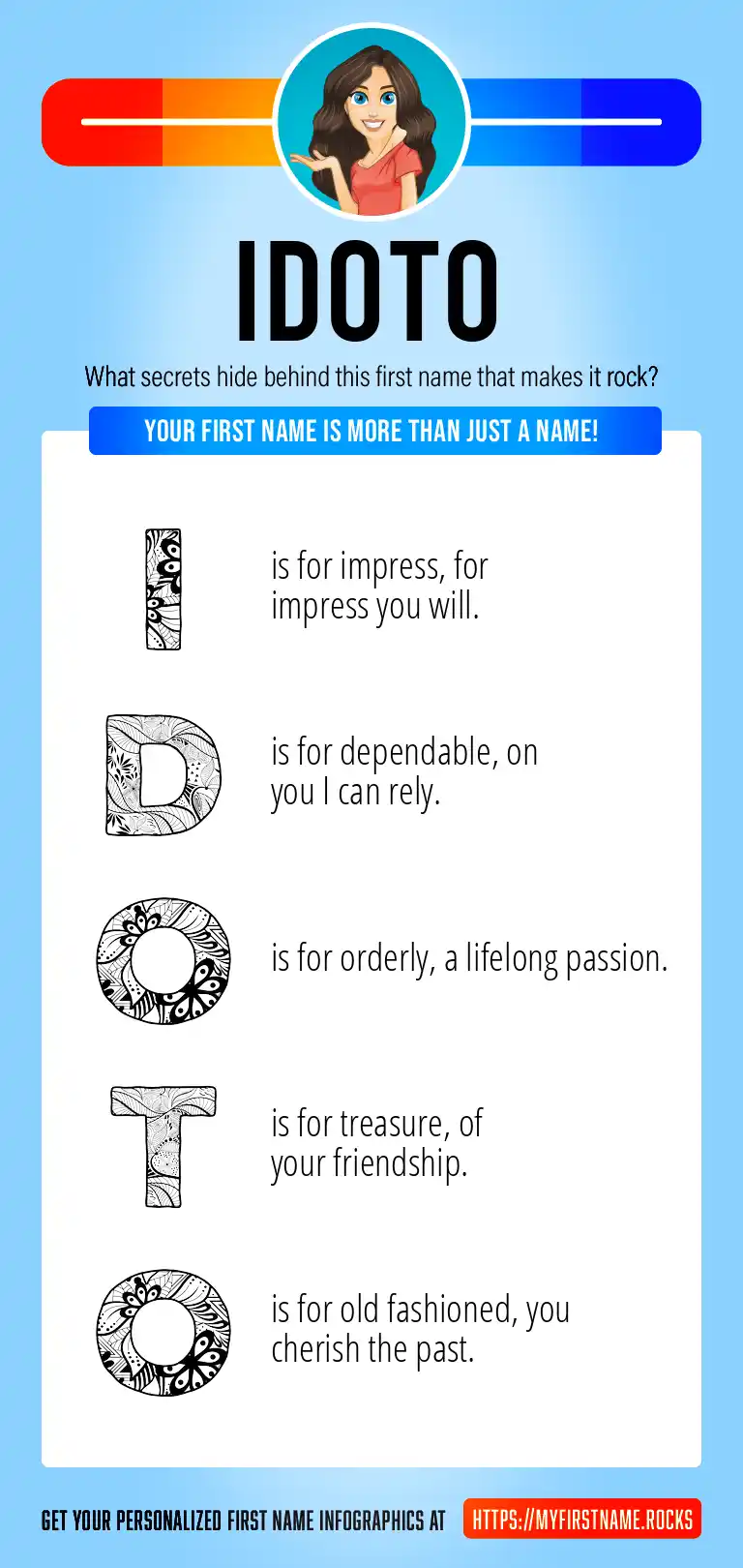 IDOTO

What secrets hide behind this first name that makes it rock?

YOUR FIRST NAME IS MORE THAN JUST A NAME!

I is for impress, for impress you will.

D is for dependable, on you I can rely.

O is for orderly, a lifelong passion.

T is for treasure, of your friendship.

O is for old fashioned, you cherish the past.

GET YOUR PERSONALIZED FIRST NAME INFOGRAPHICS AT HTTPS://MYFIRSTNAME.ROCKS