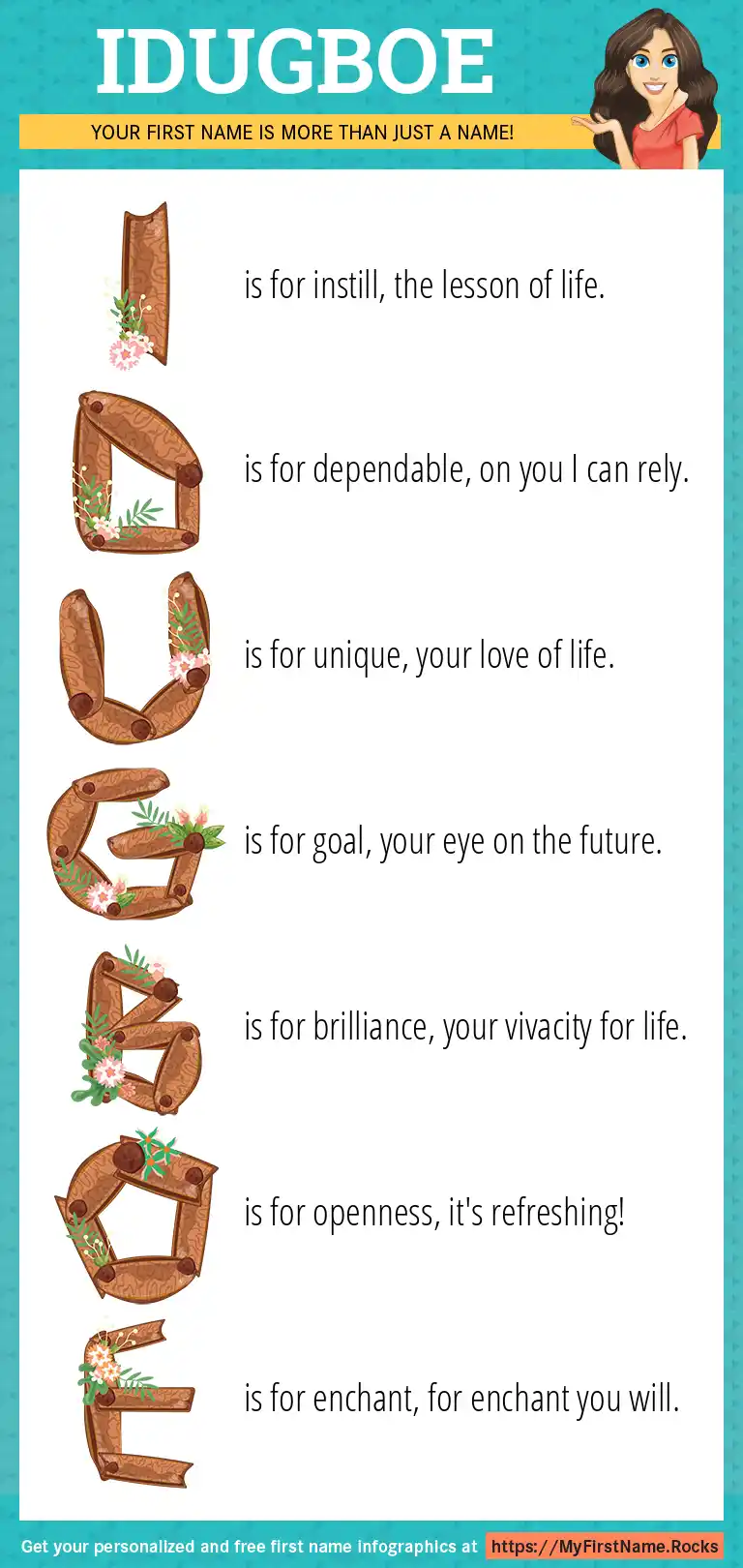 IDUGBOE

YOUR FIRST NAME IS MORE THAN JUST A NAME!

I is for instill, the lesson of life.

D is for dependable, on you I can rely.

U is for unique, your love of life.

G is for goal, your eye on the future.

B is for brilliance, your vivacity for life.

O is for openness, it's refreshing!

E is for enchant, for enchant you will.

Get your personalized and free first name infographics at https://MyFirstName.Rocks