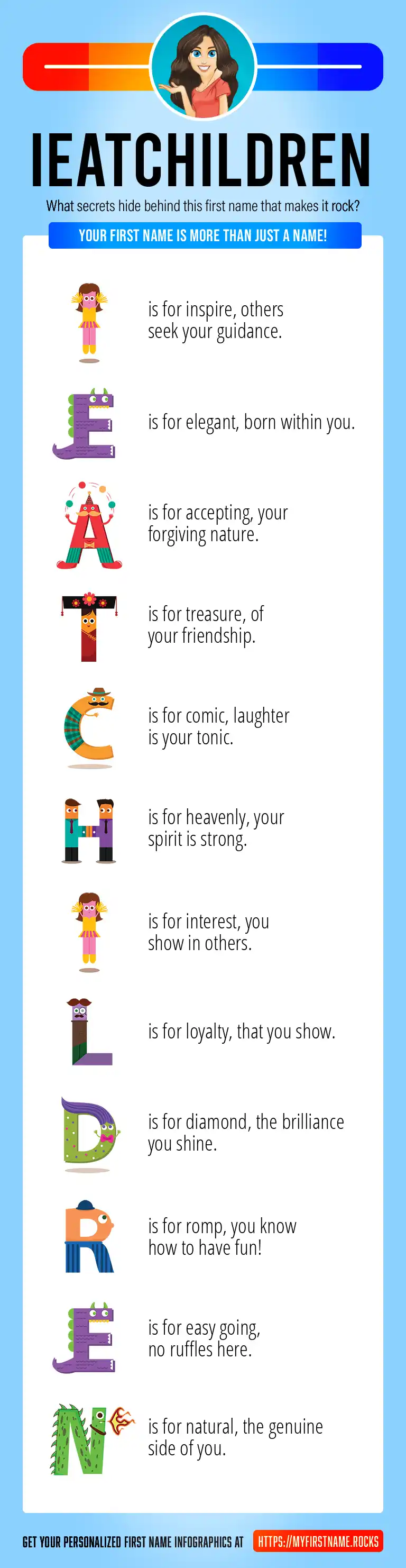 IEATCHILDREN

What secrets hide behind this first name that makes it rock?

YOUR FIRST NAME IS MORE THAN JUST A NAME!

I is for inspire, others seek your guidance.

E is for elegant, born within you.

A is for accepting, your forgiving nature.

T is for treasure, of your friendship.

C is for comic, laughter is your tonic.

H is for heavenly, your spirit is strong.

I is for interest, you show in others.

L is for loyalty, that you show.

D is for diamond, the brilliance you shine.

R is for romp, you know how to have fun!

E is for easy going, no ruffles here.

N is for natural, the genuine side of you.

GET YOUR PERSONALIZED FIRST NAME INFOGRAPHICS AT HTTPS://MYFIRSTNAME.ROCKS