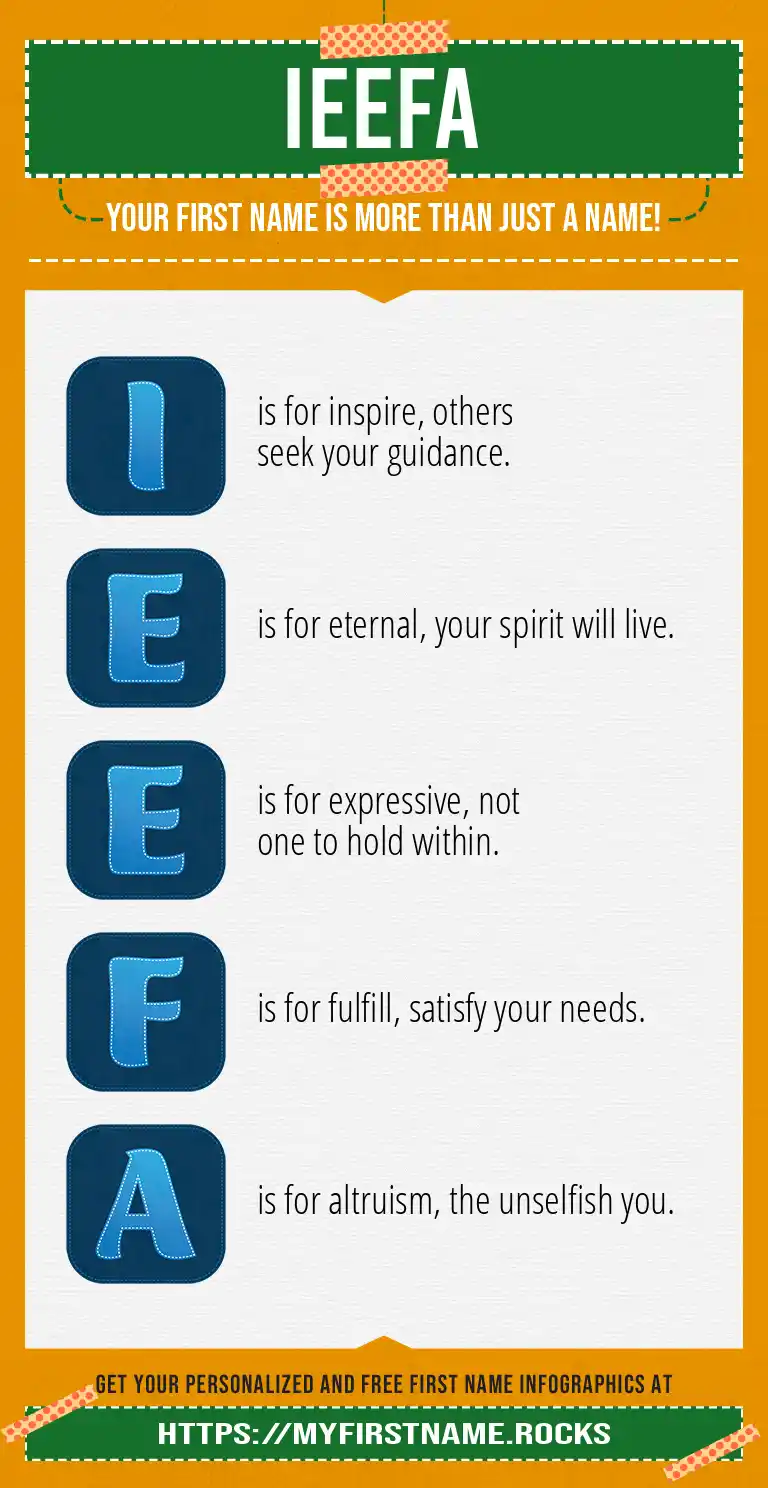 IEEFA

YOUR FIRST NAME IS MORE THAN JUST A NAME!

I is for inspire, others seek your guidance.

E is for eternal, your spirit will live.

E is for expressive, not one to hold within.

F is for fulfill, satisfy your needs.

A is for altruism, the unselfish you.

GET YOUR PERSONALIZED AND FREE FIRST NAME INFOGRAPHICS AT

HTTPS://MYFIRSTNAME.ROCKS