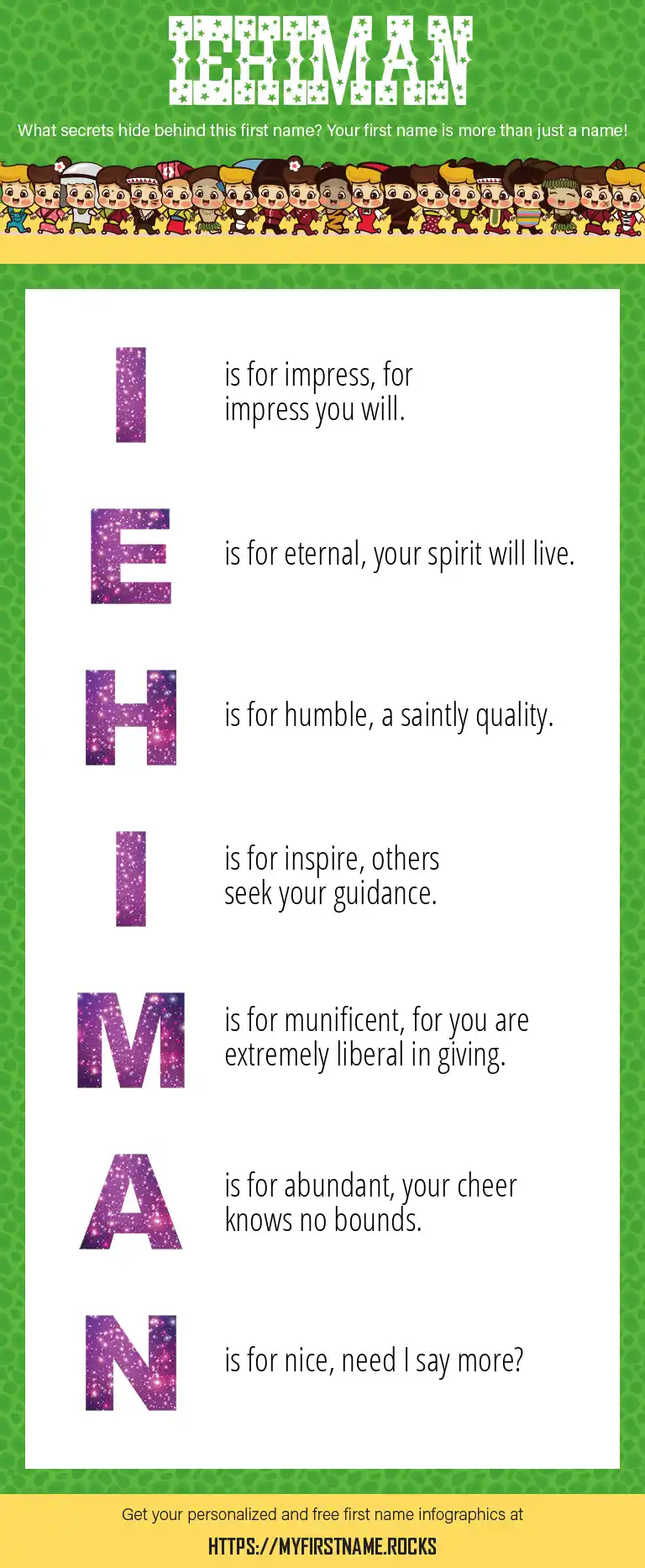 IEHIMAN

What secrets hide behind this first name? Your first name is more than just a name!

I is for impress, for impress you will.

E is for eternal, your spirit will live.

H is for humble, a saintly quality.

I is for inspire, others seek your guidance.

M is for munificent, for you are extremely liberal in giving.

A is for abundant, your cheer knows no bounds.

N is for nice, need I say more?

Get your personalized and free first name infographics at

HTTPS://MYFIRSTNAME.ROCKS