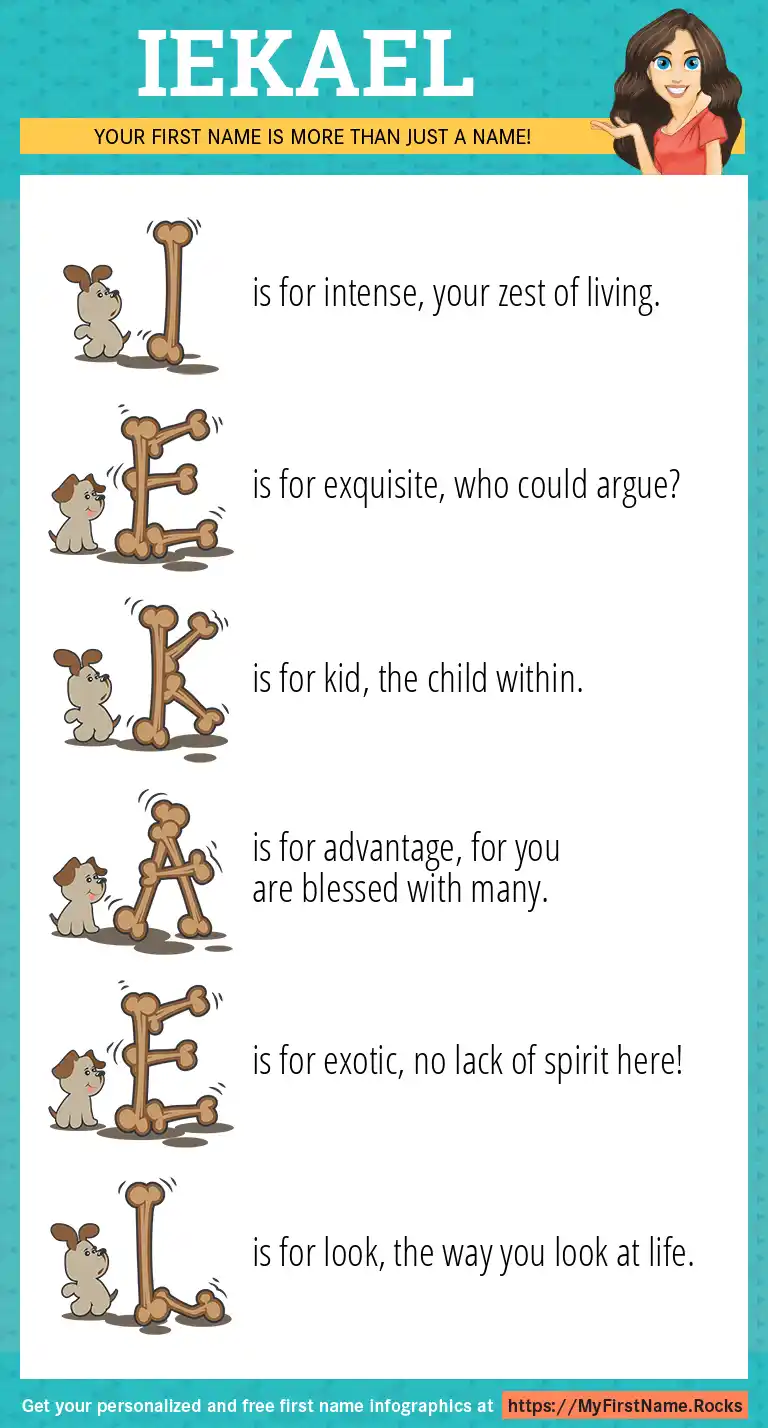 IEKAEL

YOUR FIRST NAME IS MORE THAN JUST A NAME!

I is for intense, your zest of living.

E is for exquisite, who could argue?

K is for kid, the child within.

A is for advantage, for you are blessed with many.

E is for exotic, no lack of spirit here!

L is for look, the way you look at life.

Get your personalized and free first name infographics at https://MyFirstName.Rocks