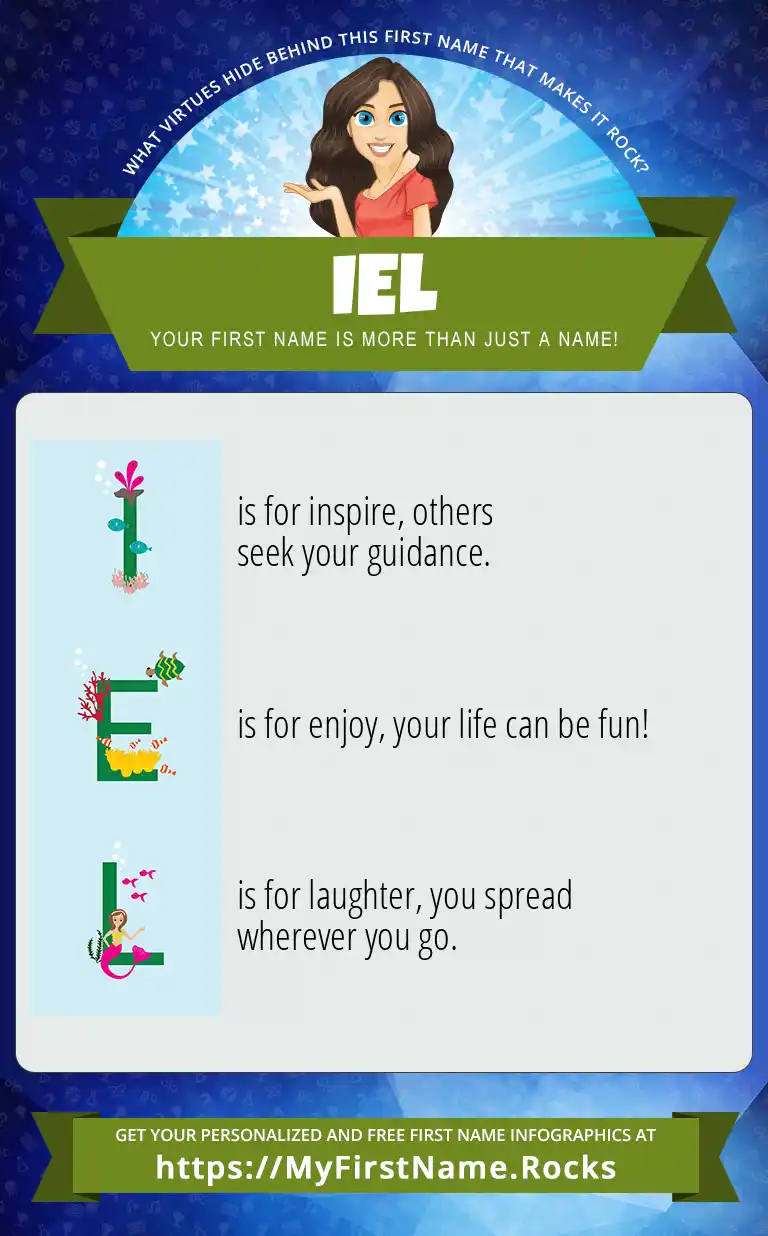 WHAT VIRTUES HIDE BEHIND THIS FIRST NAME THAT MAKES IT ROCK?

IEL

YOUR FIRST NAME IS MORE THAN JUST A NAME!

I is for inspire, others seek your guidance.

E is for enjoy, your life can be fun!

L is for laughter, you spread wherever you go.

GET YOUR PERSONALIZED AND FREE FIRST NAME INFOGRAPHICS AT
https://MyFirstName.Rocks