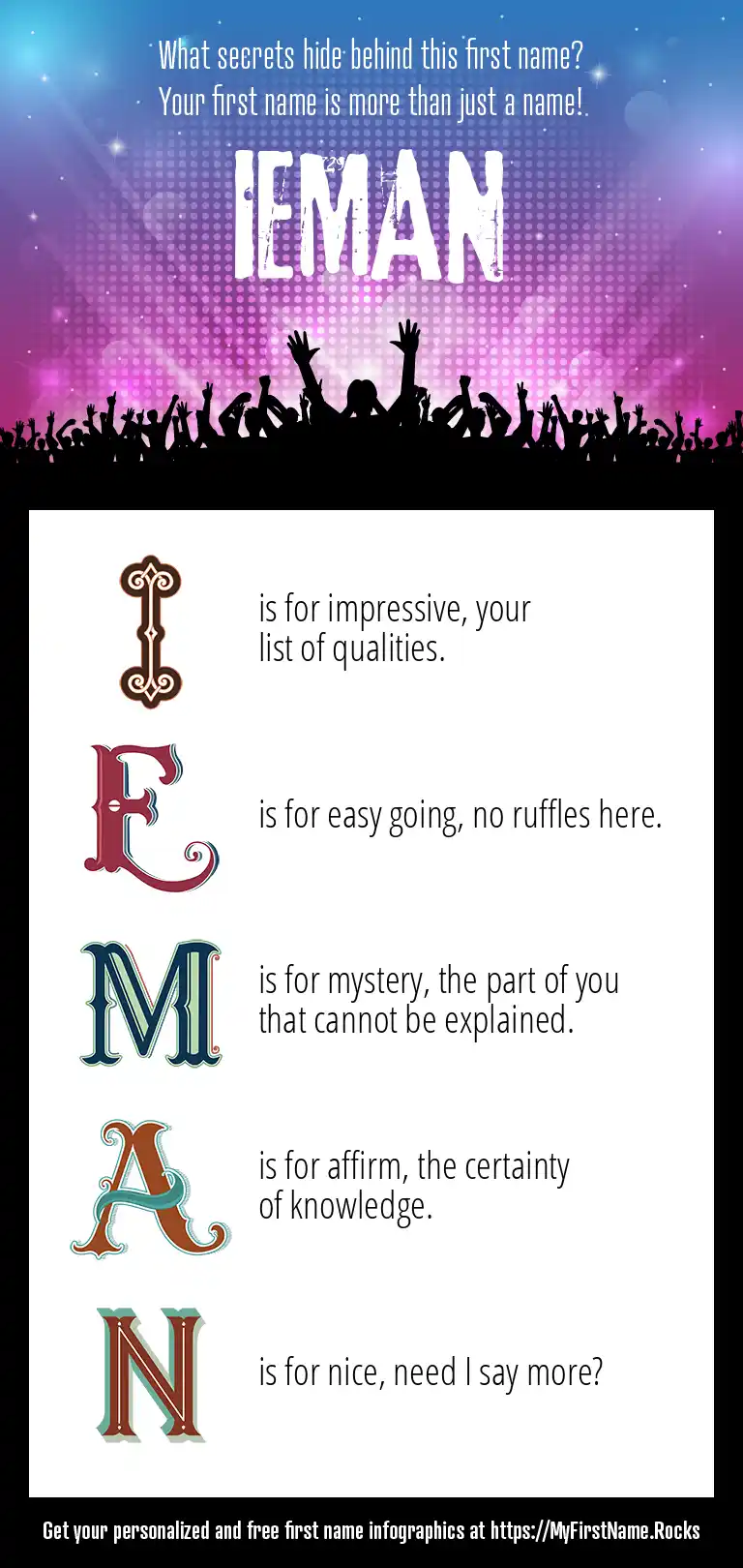 What secrets hide behind this first name?
Your first name is more than just a name!

IEMAN

I is for impressive, your list of qualities.

E is for easy going, no ruffles here.

M is for mystery, the part of you that cannot be explained.

A is for affirm, the certainty of knowledge.

N is for nice, need I say more?

Get your personalized and free first name infographics at https://MyFirstName.Rocks