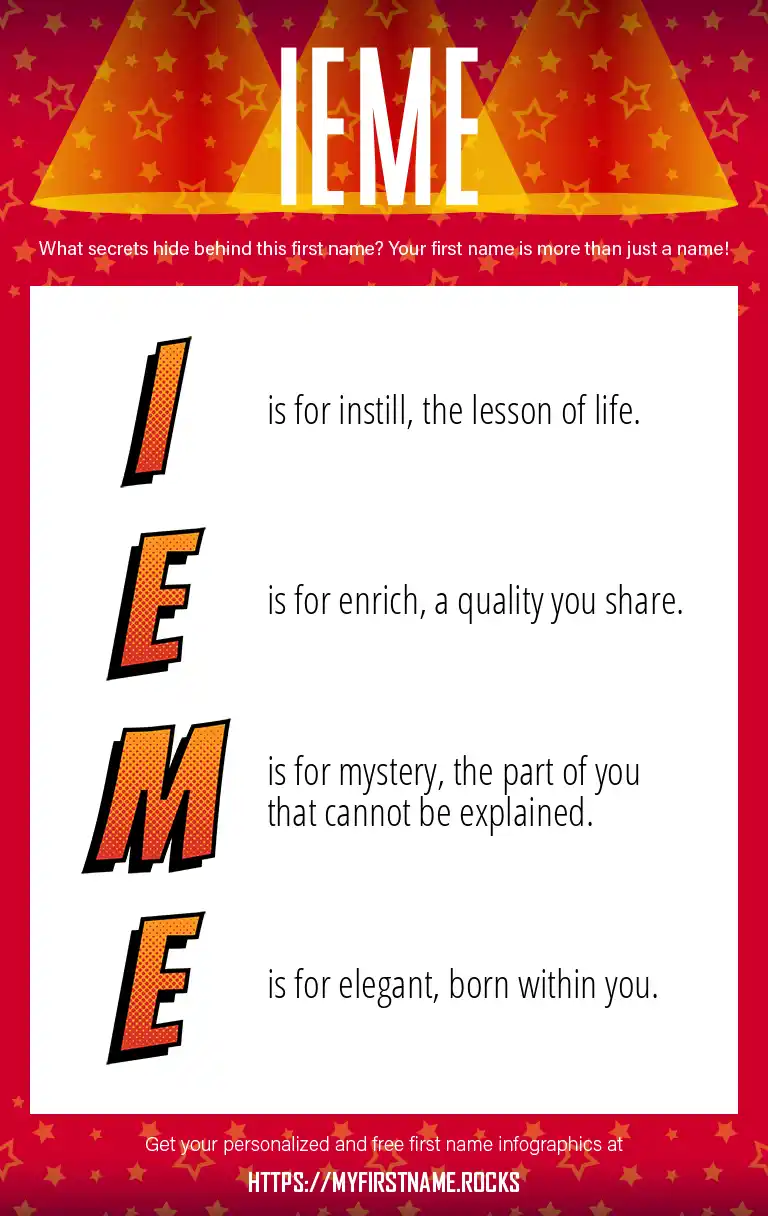 IEME

What secrets hide behind this first name? Your first name is more than just a name!

I is for instill, the lesson of life.

E is for enrich, a quality you share.

M is for mystery, the part of you that cannot be explained.

E is for elegant, born within you.

Get your personalized and free first name infographics at

HTTPS://MYFIRSTNAME.ROCKS