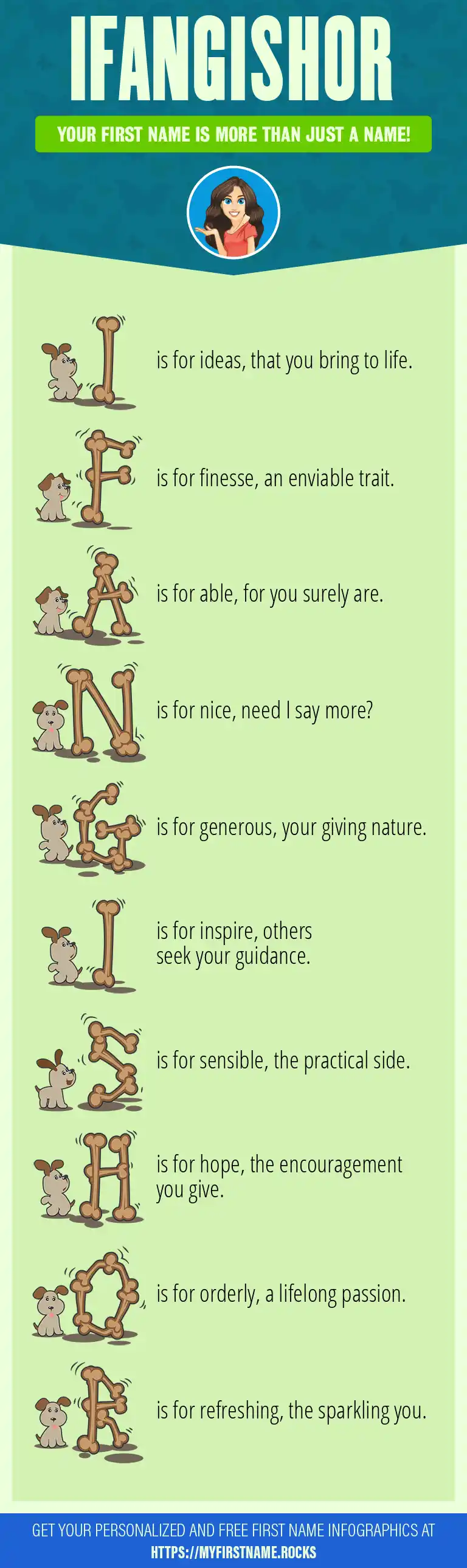 IFANGISHOR

YOUR FIRST NAME IS MORE THAN JUST A NAME!

I is for ideas, that you bring to life.

F is for finesse, an enviable trait.

A is for able, for you surely are.

N is for nice, need I say more?

G is for generous, your giving nature.

I is for inspire, others seek your guidance.

S is for sensible, the practical side.

H is for hope, the encouragement you give.

O is for orderly, a lifelong passion.

R is for refreshing, the sparkling you.

GET YOUR PERSONALIZED AND FREE FIRST NAME INFOGRAPHICS AT HTTPS://MYFIRSTNAME.ROCKS