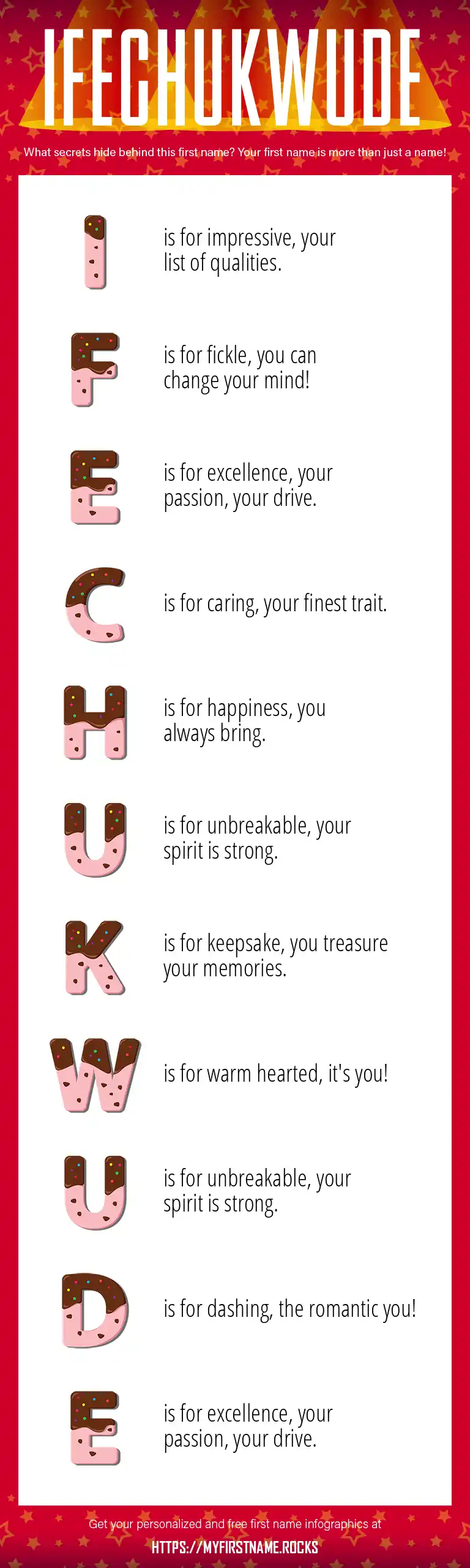 IFECHUKWUDE

What secrets hide behind this first name? Your first name is more than just a name!

I is for impressive, your list of qualities.

F is for fickle, you can change your mind!

E is for excellence, your passion, your drive.

C is for caring, your finest trait.

H is for happiness, you always bring.

U is for unbreakable, your spirit is strong.

K is for keepsake, you treasure your memories.

W is for warm hearted, it's you!

U is for unbreakable, your spirit is strong.

D is for dashing, the romantic you!

E is for excellence, your passion, your drive.

Get your personalized and free first name infographics at

HTTPS://MYFIRSTNAME.ROCKS