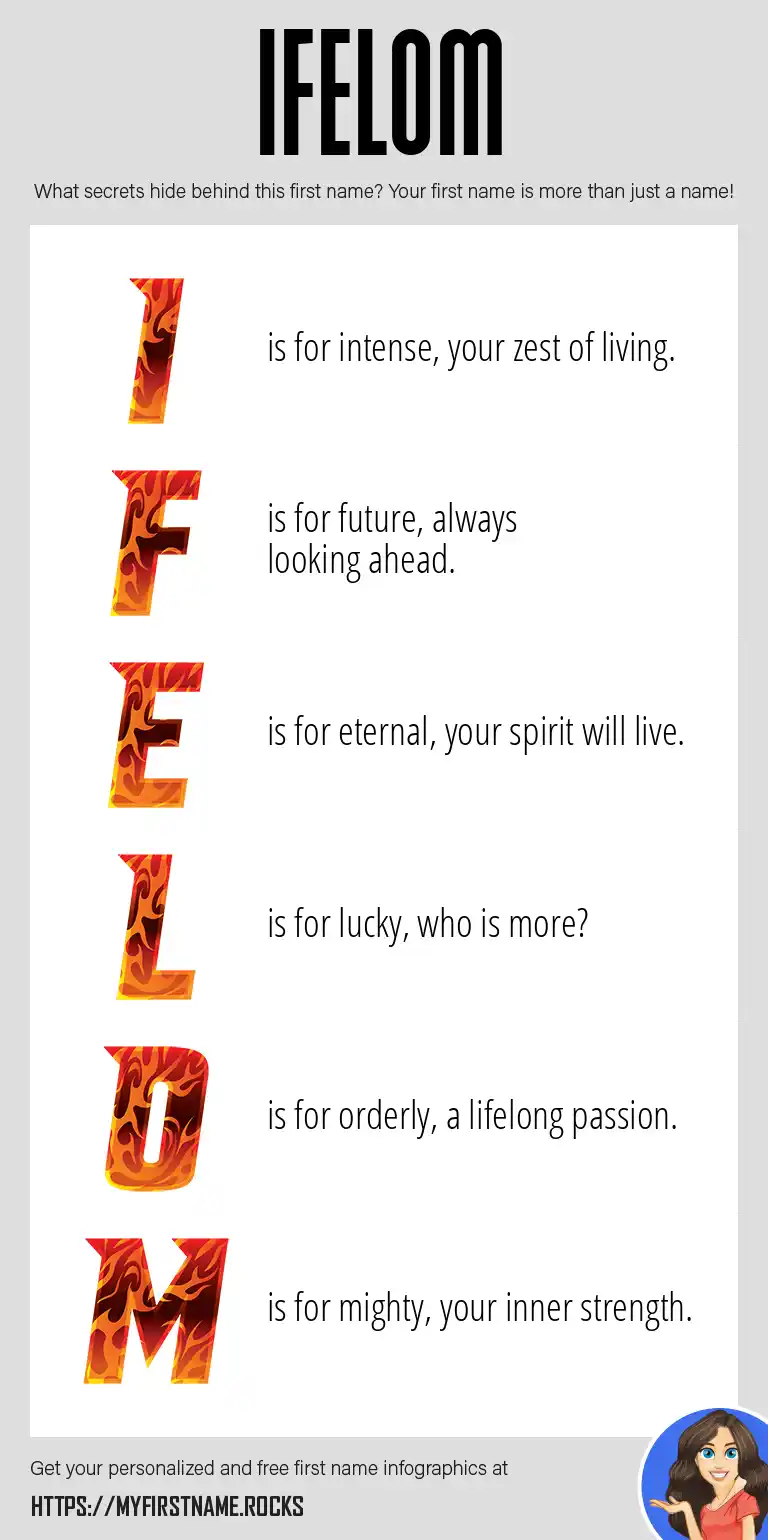 IFELOM

What secrets hide behind this first name? Your first name is more than just a name!

I is for intense, your zest of living.

F is for future, always looking ahead.

E is for eternal, your spirit will live.

L is for lucky, who is more?

O is for orderly, a lifelong passion.

M is for mighty, your inner strength.

Get your personalized and free first name infographics at

HTTPS://MYFIRSTNAME.ROCKS