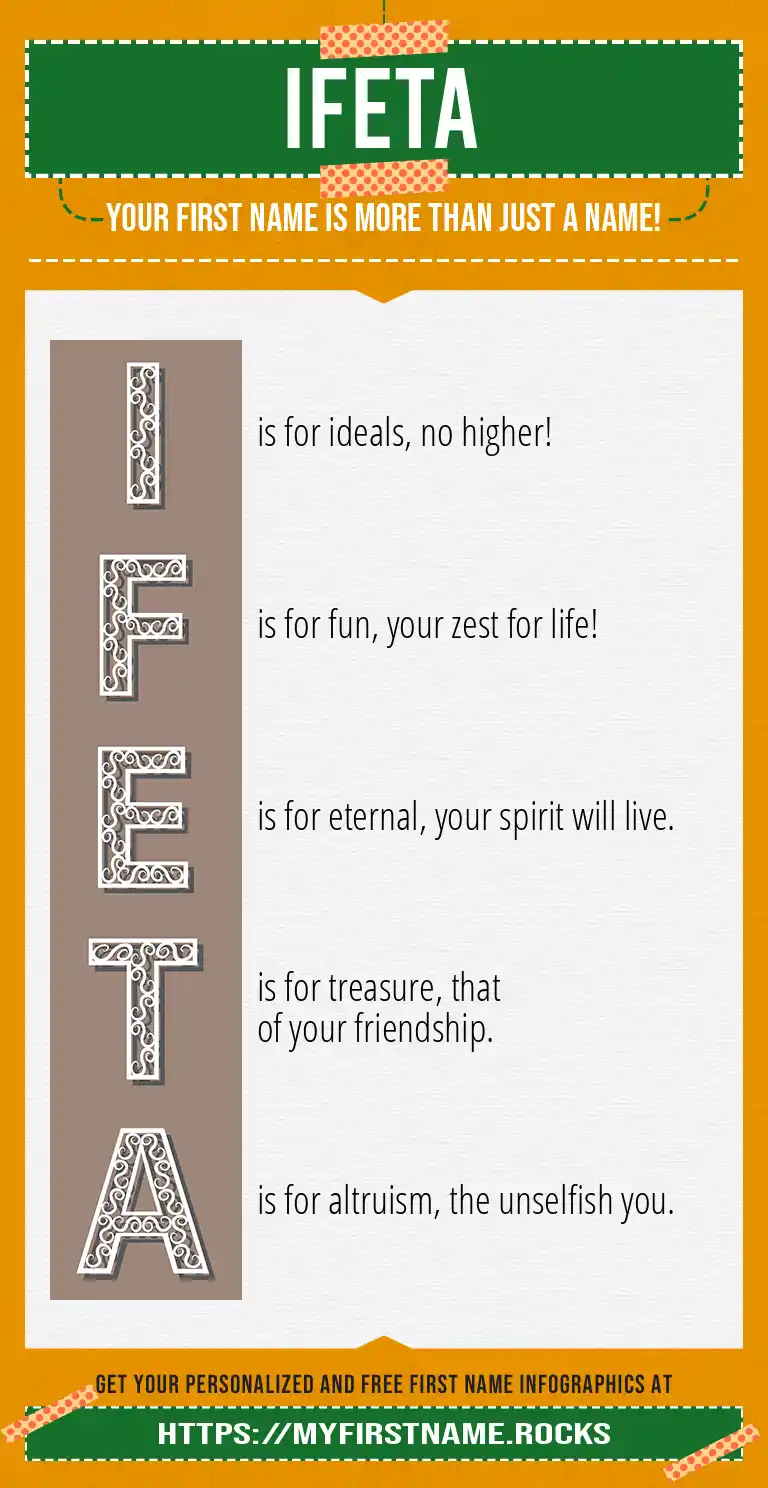 IFETA

YOUR FIRST NAME IS MORE THAN JUST A NAME!

I is for ideals, no higher!

F is for fun, your zest for life!

E is for eternal, your spirit will live.

T is for treasure, that of your friendship.

A is for altruism, the unselfish you.

GET YOUR PERSONALIZED AND FREE FIRST NAME INFOGRAPHICS AT

HTTPS://MYFIRSTNAME.ROCKS