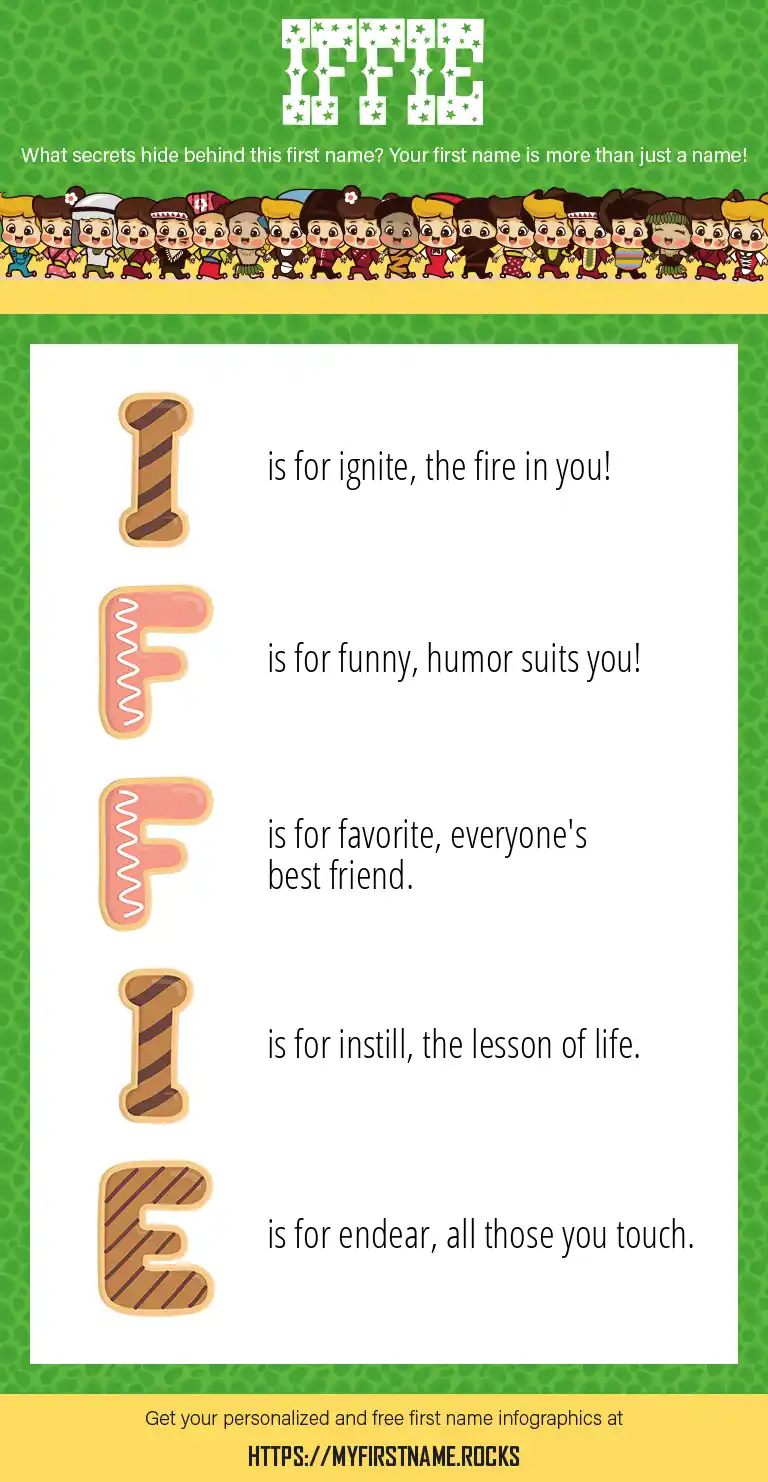 IFFIE

What secrets hide behind this first name? Your first name is more than just a name!

I is for ignite, the fire in you!

F is for funny, humor suits you!

F is for favorite, everyone's best friend.

I is for instill, the lesson of life.

E is for endear, all those you touch.

Get your personalized and free first name infographics at

HTTPS://MYFIRSTNAME.ROCKS