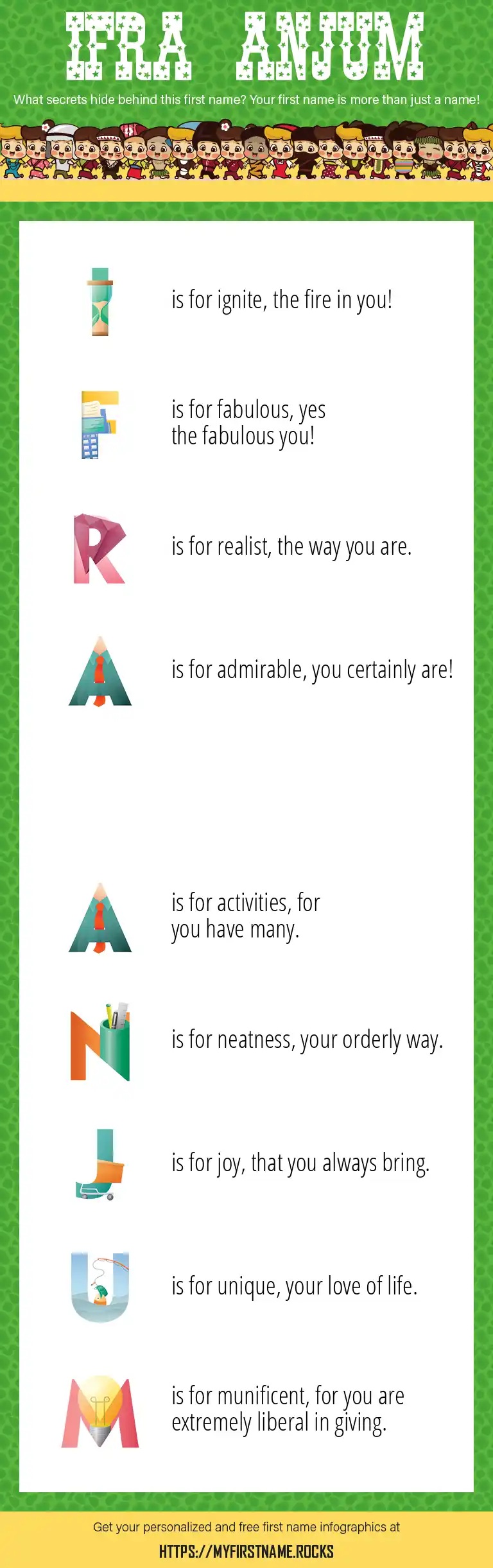 IFRA ANJUM

What secrets hide behind this first name? Your first name is more than just a name!

I is for ignite, the fire in you!

F is for fabulous, yes the fabulous you!

R is for realist, the way you are.

A is for admirable, you certainly are!

A is for activities, for you have many.

N is for neatness, your orderly way.

J is for joy, that you always bring.

U is for unique, your love of life.

M is for munificent, for you are extremely liberal in giving.

Get your personalized and free first name infographics at

HTTPS://MYFIRSTNAME.ROCKS