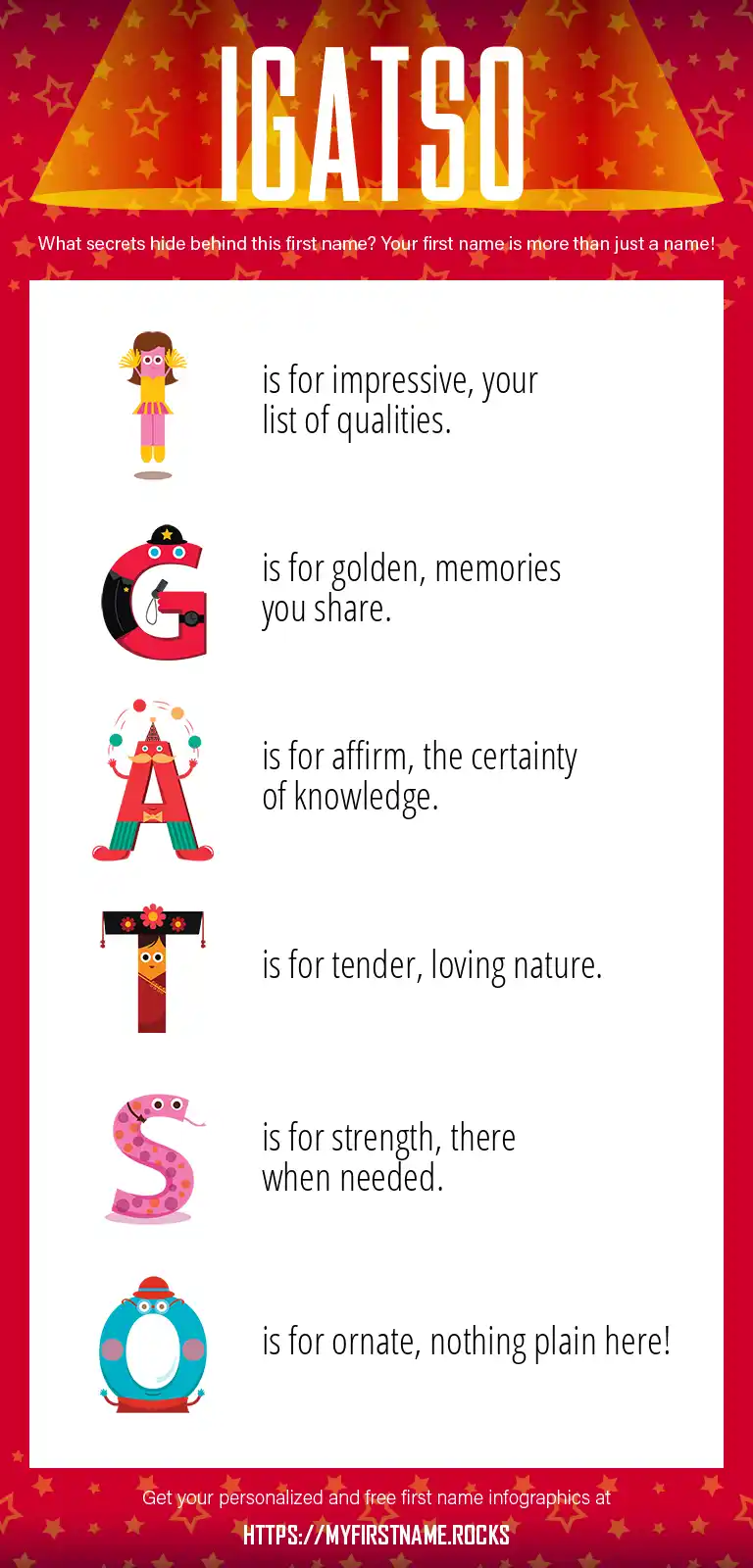 IGATSO

What secrets hide behind this first name? Your first name is more than just a name!

I is for impressive, your list of qualities.

G is for golden, memories you share.

A is for affirm, the certainty of knowledge.

T is for tender, loving nature.

S is for strength, there when needed.

O is for ornate, nothing plain here!

Get your personalized and free first name infographics at

HTTPS://MYFIRSTNAME.ROCKS