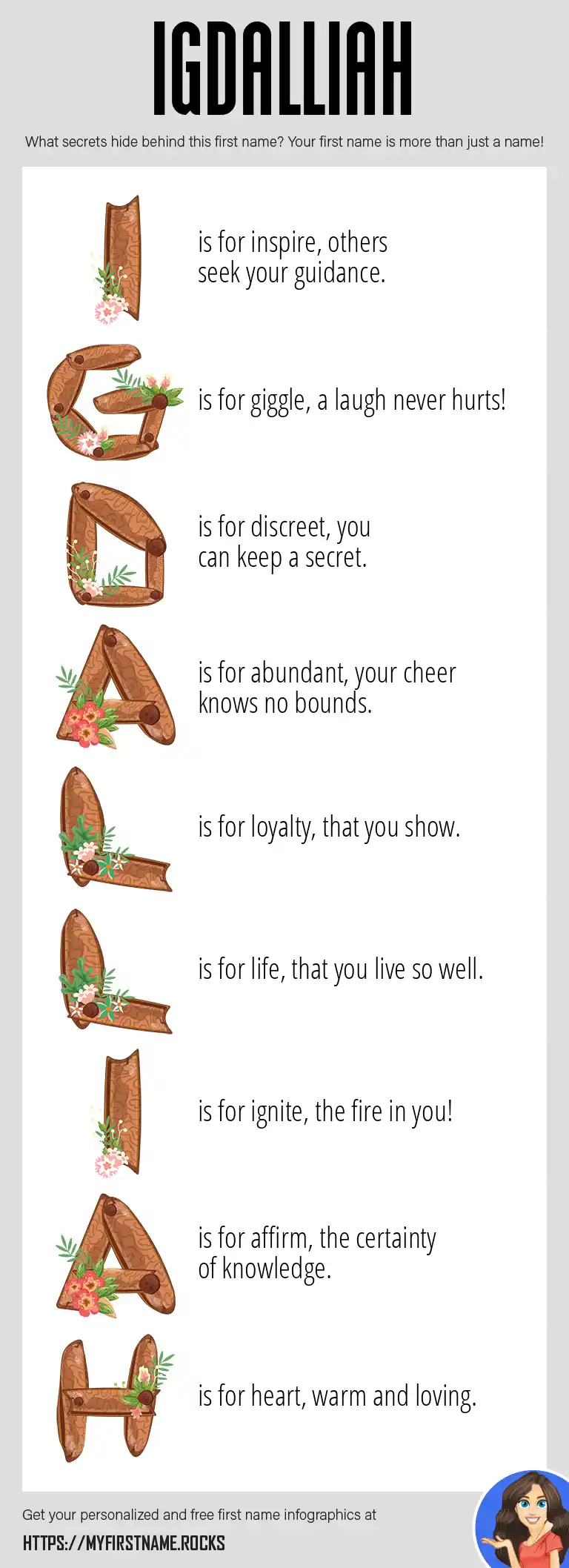 IGDALLIAH

What secrets hide behind this first name? Your first name is more than just a name!

I is for inspire, others seek your guidance.

G is for giggle, a laugh never hurts!

D is for discreet, you can keep a secret.

A is for abundant, your cheer knows no bounds.

L is for loyalty, that you show.

L is for life, that you live so well.

I is for ignite, the fire in you!

A is for affirm, the certainty of knowledge.

H is for heart, warm and loving.

Get your personalized and free first name infographics at

HTTPS://MYFIRSTNAME.ROCKS