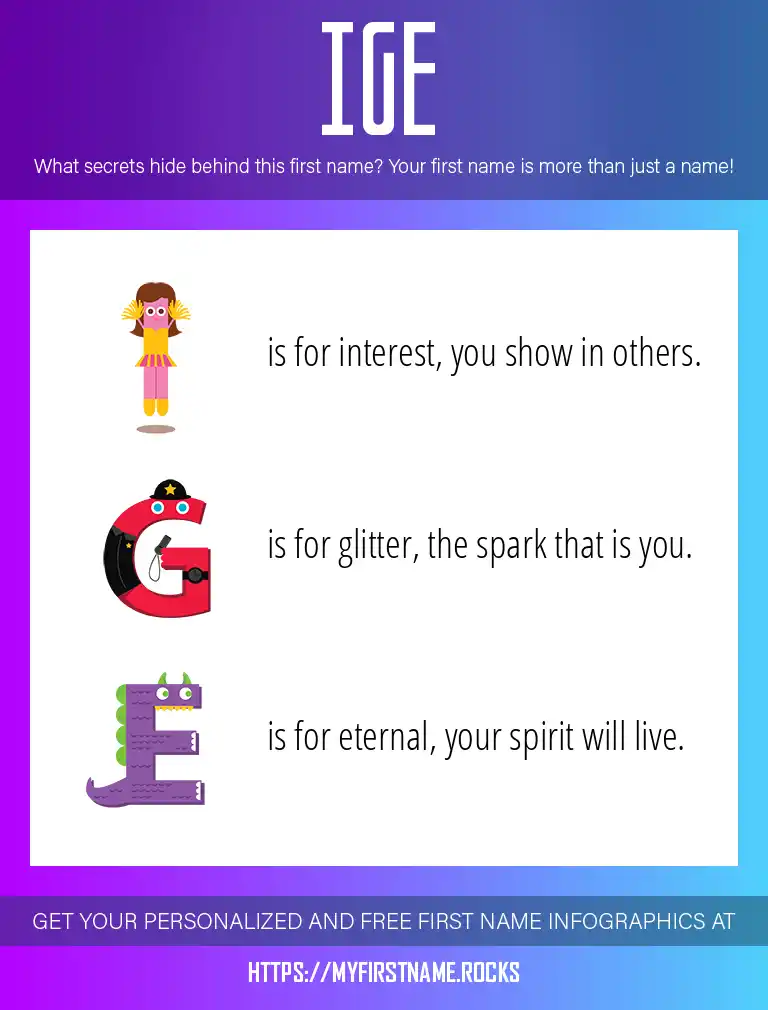 IGE

What secrets hide behind this first name? Your first name is more than just a name!

I is for interest, you show in others.

G is for glitter, the spark that is you.

E is for eternal, your spirit will live.

GET YOUR PERSONALIZED AND FREE FIRST NAME INFOGRAPHICS AT

HTTPS://MYFIRSTNAME.ROCKS