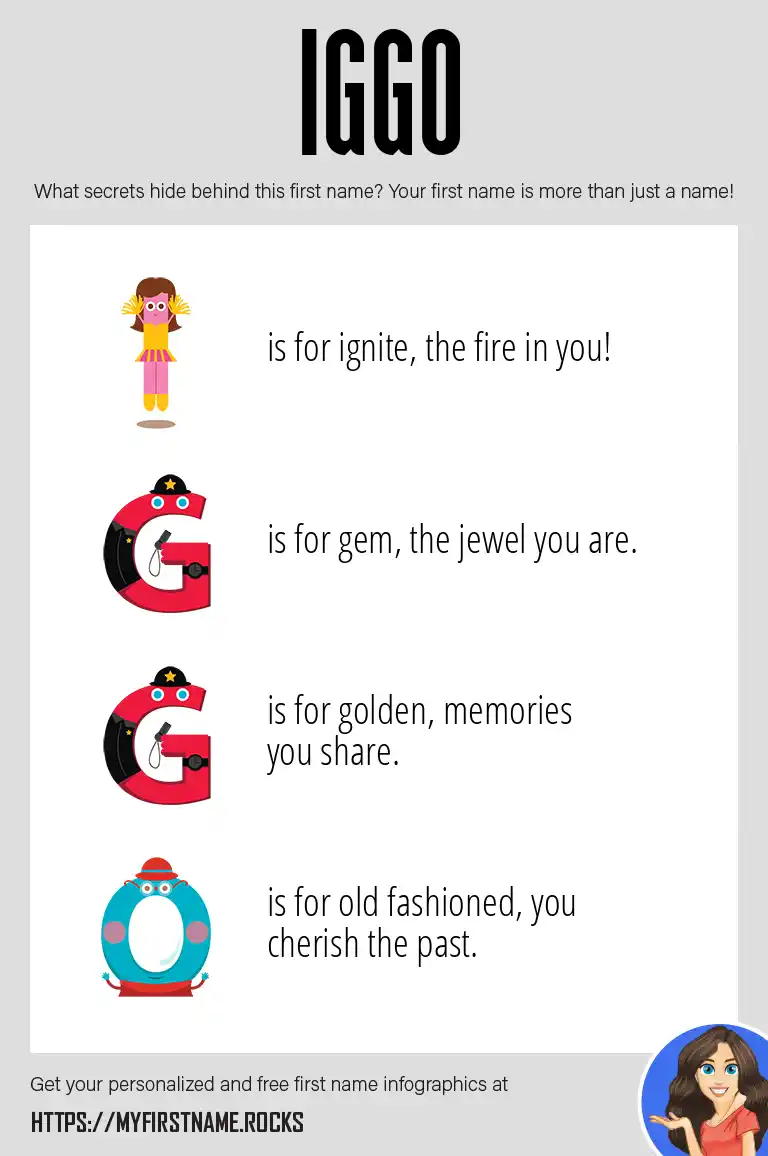 IGGO

What secrets hide behind this first name? Your first name is more than just a name!

I is for ignite, the fire in you!

G is for gem, the jewel you are.

G is for golden, memories you share.

O is for old fashioned, you cherish the past.

Get your personalized and free first name infographics at

HTTPS://MYFIRSTNAME.ROCKS