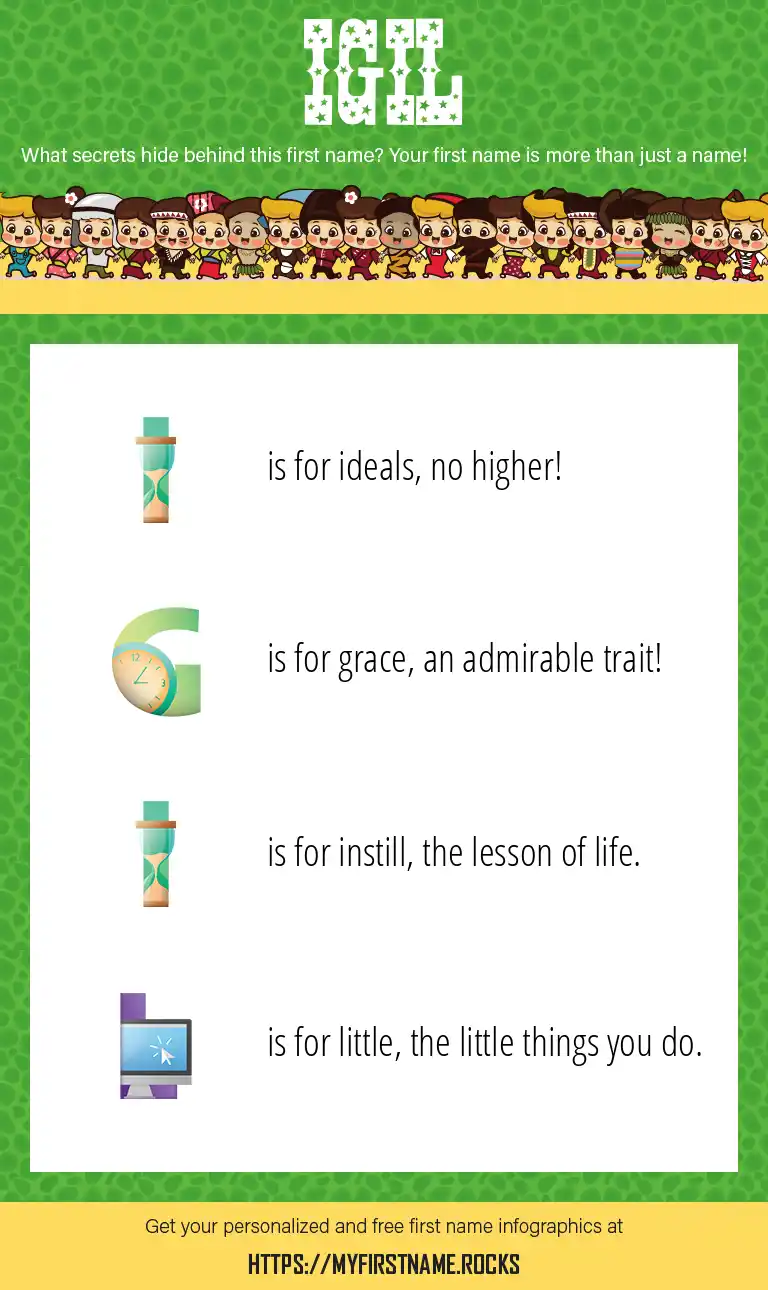 IGIL

What secrets hide behind this first name? Your first name is more than just a name!

I is for ideals, no higher!

G is for grace, an admirable trait!

I is for instill, the lesson of life.

L is for little, the little things you do.

Get your personalized and free first name infographics at

HTTPS://MYFIRSTNAME.ROCKS