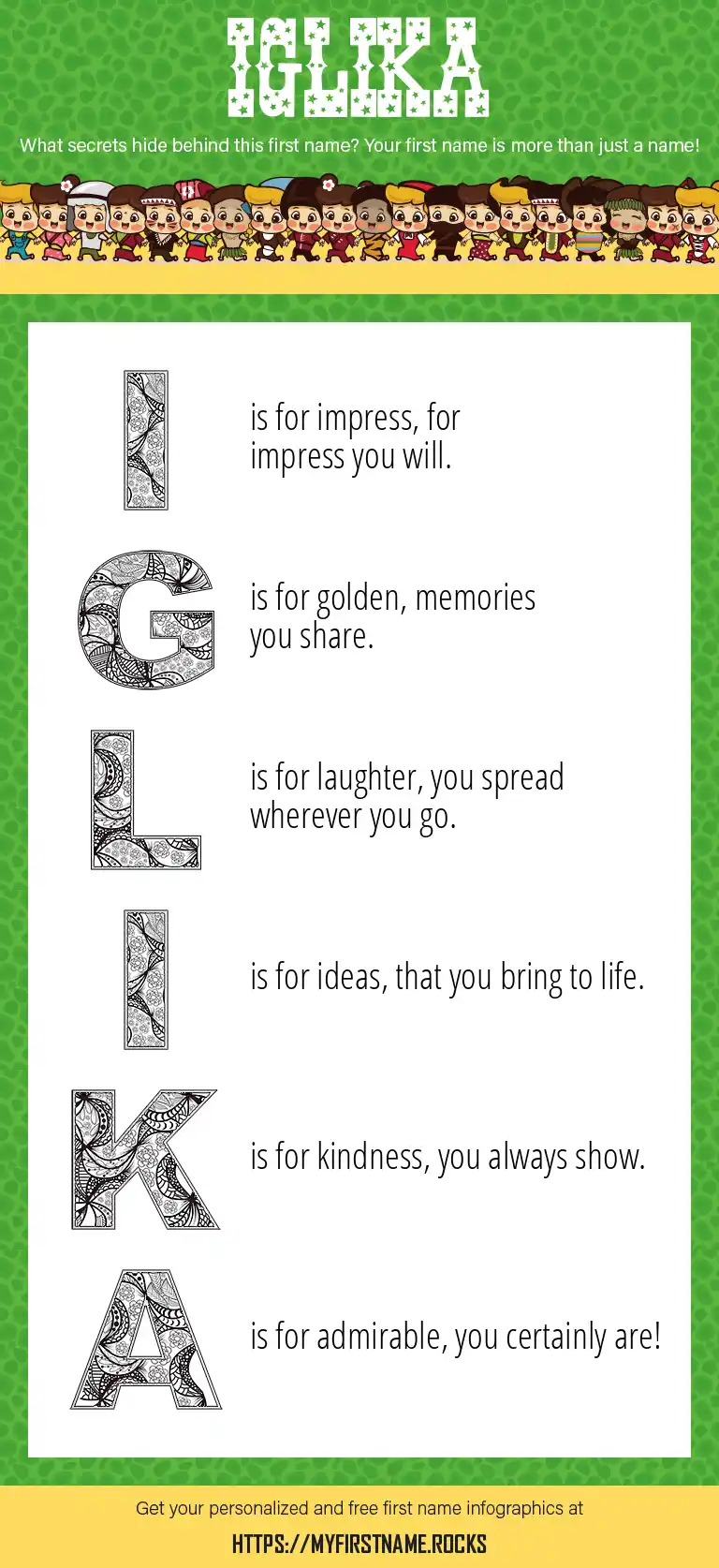 IGLIKA

What secrets hide behind this first name? Your first name is more than just a name!

I is for impress, for impress you will.

G is for golden, memories you share.

L is for laughter, you spread wherever you go.

I is for ideas, that you bring to life.

K is for kindness, you always show.

A is for admirable, you certainly are!

Get your personalized and free first name infographics at

HTTPS://MYFIRSTNAME.ROCKS