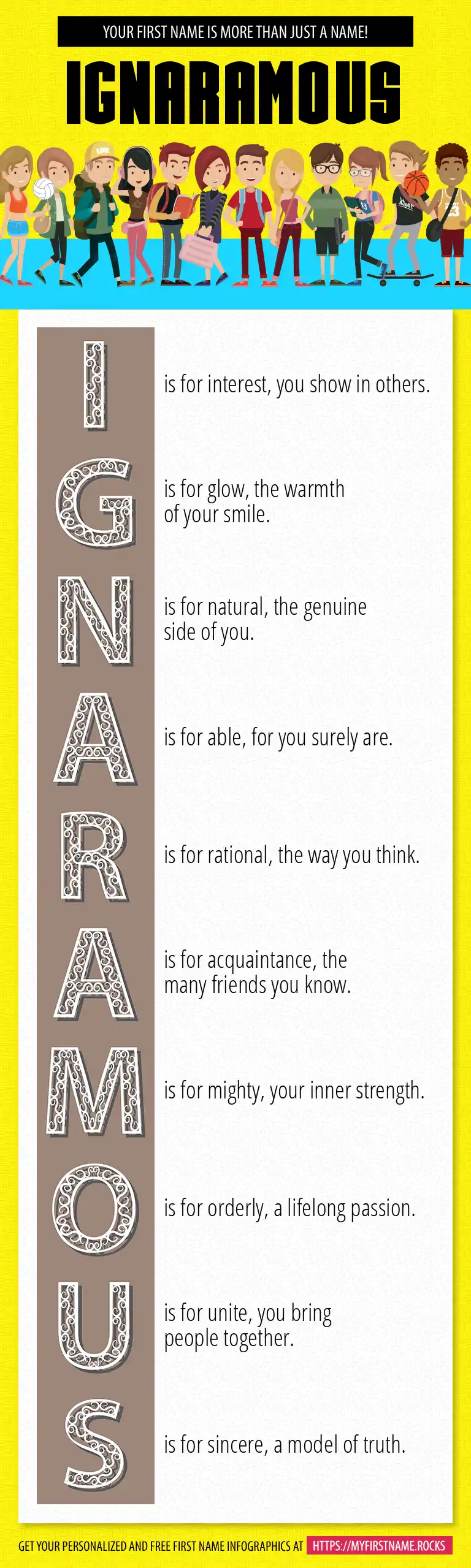 YOUR FIRST NAME IS MORE THAN JUST A NAME!

IGNARAMOUS

I is for interest, you show in others.

G is for glow, the warmth of your smile.

N is for natural, the genuine side of you.

A is for able, for you surely are.

R is for rational, the way you think.

A is for acquaintance, the many friends you know.

M is for mighty, your inner strength.

O is for orderly, a lifelong passion.

U is for unite, you bring people together.

S is for sincere, a model of truth.

GET YOUR PERSONALIZED AND FREE FIRST NAME INFOGRAPHICS AT HTTPS://MYFIRSTNAME.ROCKS