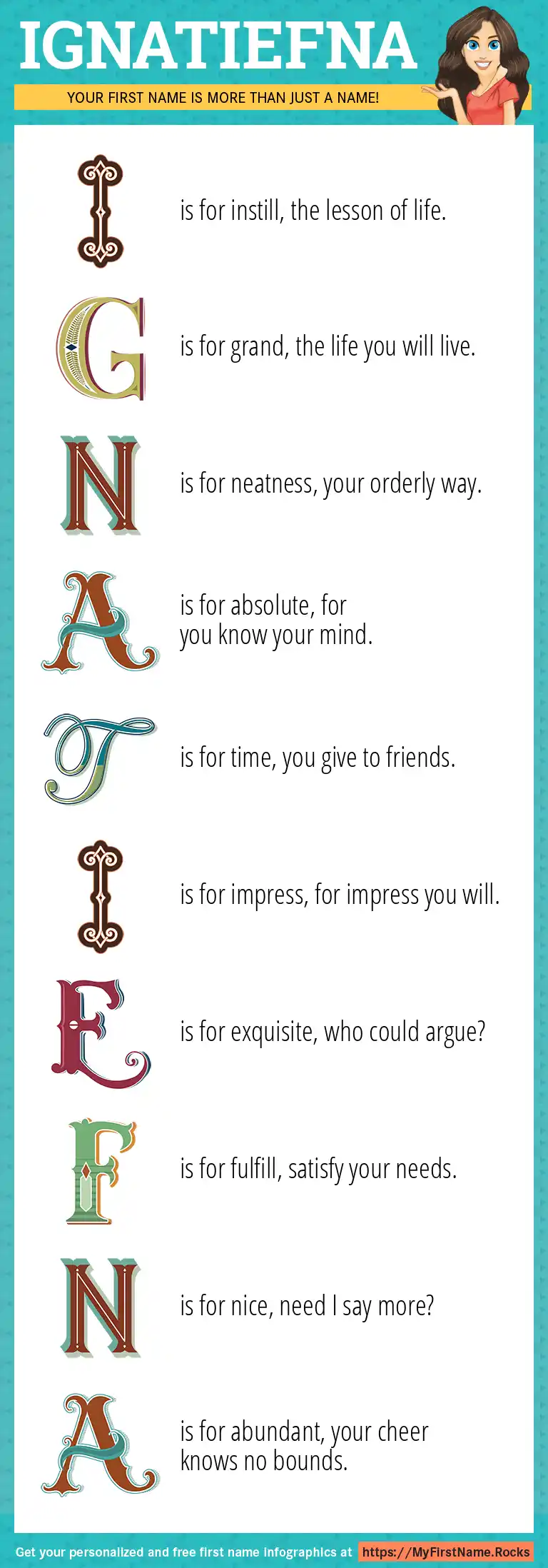 IGNATIEFNA

YOUR FIRST NAME IS MORE THAN JUST A NAME!

I is for instill, the lesson of life.

G is for grand, the life you will live.

N is for neatness, your orderly way.

A is for absolute, for you know your mind.

T is for time, you give to friends.

I is for impress, for impress you will.

E is for exquisite, who could argue?

F is for fulfill, satisfy your needs.

N is for nice, need I say more?

A is for abundant, your cheer knows no bounds.

Get your personalized and free first name infographics at https://MyFirstName.Rocks