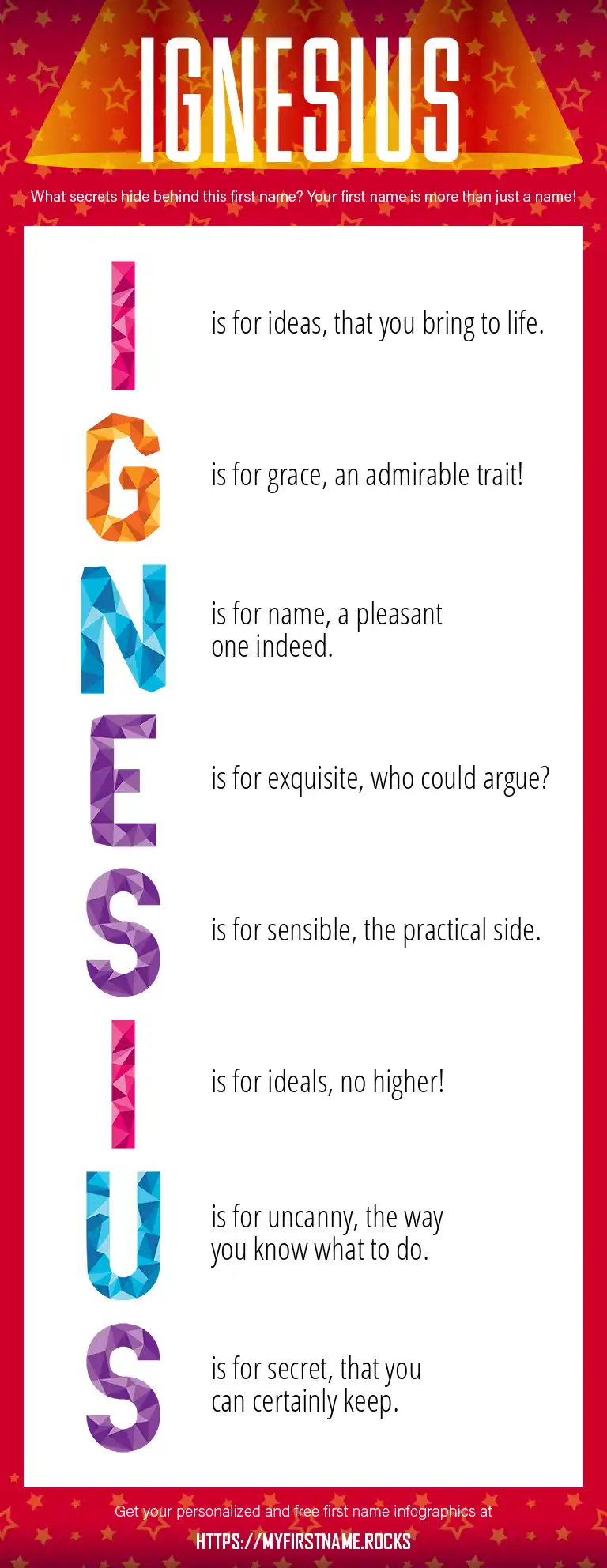 IGNESIUS

What secrets hide behind this first name? Your first name is more than just a name!

I is for ideas, that you bring to life.

G is for grace, an admirable trait!

N is for name, a pleasant one indeed.

E is for exquisite, who could argue?

S is for sensible, the practical side.

I is for ideals, no higher!

U is for uncanny, the way you know what to do.

S is for secret, that you can certainly keep.

Get your personalized and free first name infographics at

HTTPS://MYFIRSTNAME.ROCKS