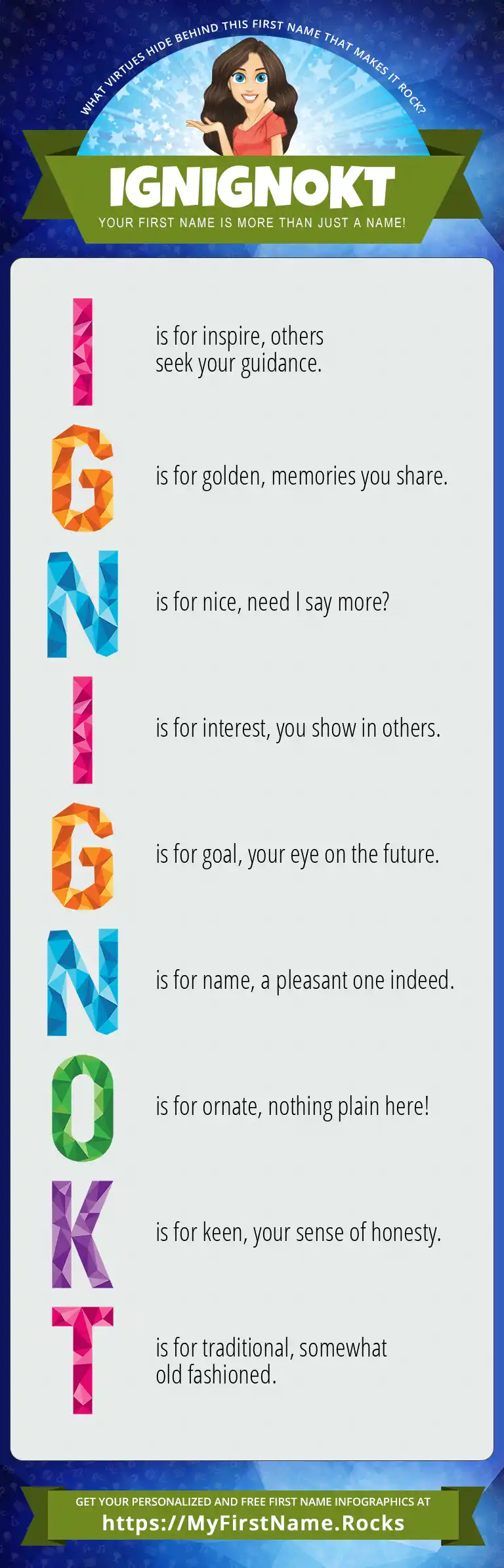 WHAT VIRTUES HIDE BEHIND THIS FIRST NAME THAT MAKES IT ROCK?

IGNIGNOKT

YOUR FIRST NAME IS MORE THAN JUST A NAME!

I is for inspire, others seek your guidance.

G is for golden, memories you share.

N is for nice, need I say more?

I is for interest, you show in others.

G is for goal, your eye on the future.

N is for name, a pleasant one indeed.

O is for ornate, nothing plain here!

K is for keen, your sense of honesty.

T is for traditional, somewhat old fashioned.

GET YOUR PERSONALIZED AND FREE FIRST NAME INFOGRAPHICS AT
https://MyFirstName.Rocks